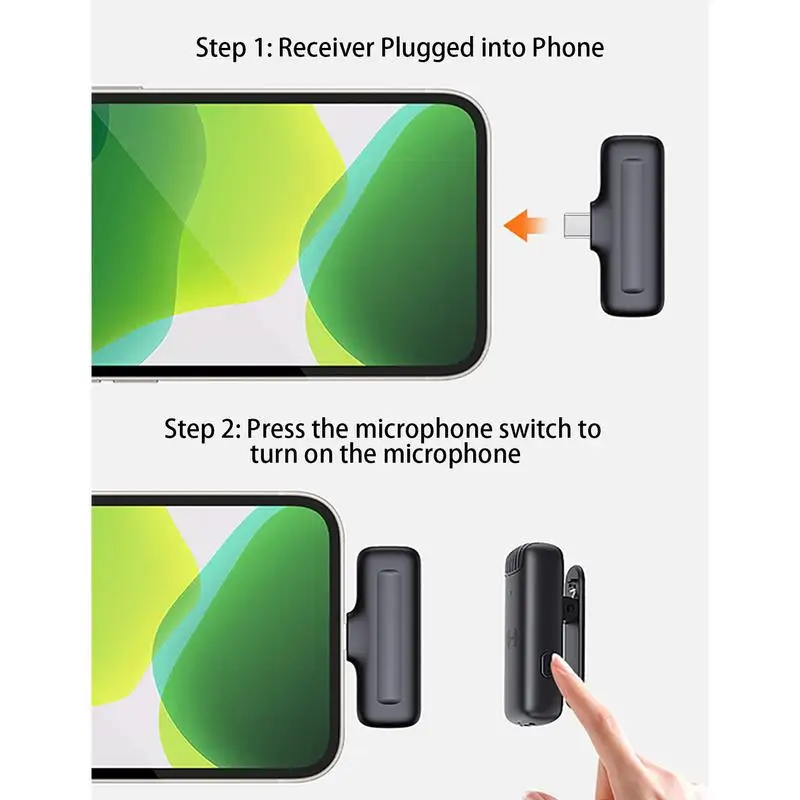 Step 1: Receiver Plugged into Phone

Step 2: Press the microphone switch to turn on the microphone