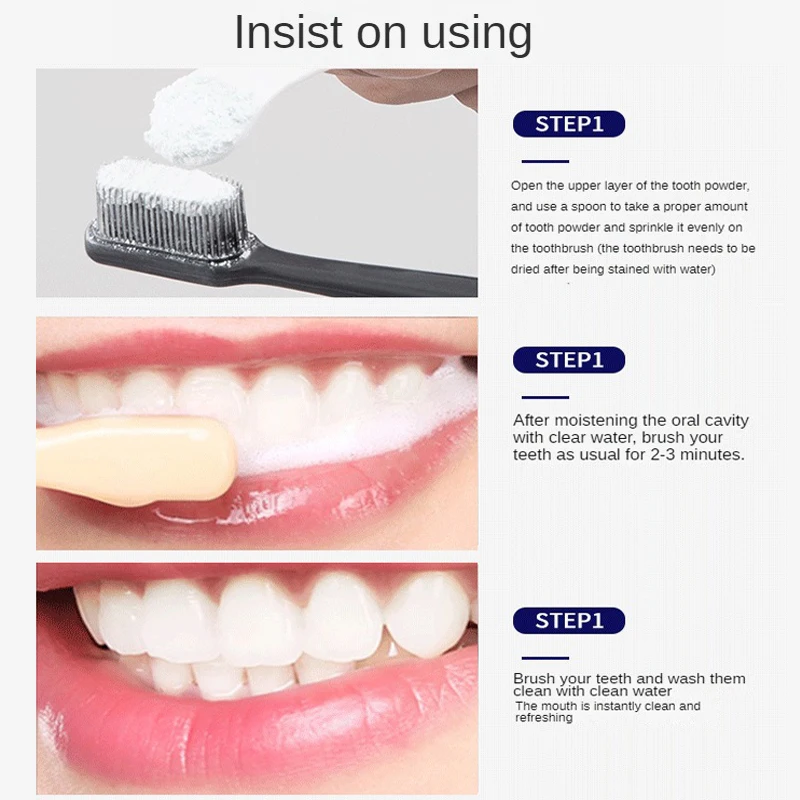 Insist on using

STEP1

Open the upper layer of the tooth powder, and use a spoon to take a proper amount of tooth powder and sprinkle it evenly on the toothbrush (the toothbrush needs to be dried after being stained with water)

STEP1

After moistening the oral cavity with clear water, brush your teeth as usual for 2-3 minutes.

STEP1

Brush your teeth and wash them clean with clean water

The mouth is instantly clean and refreshing