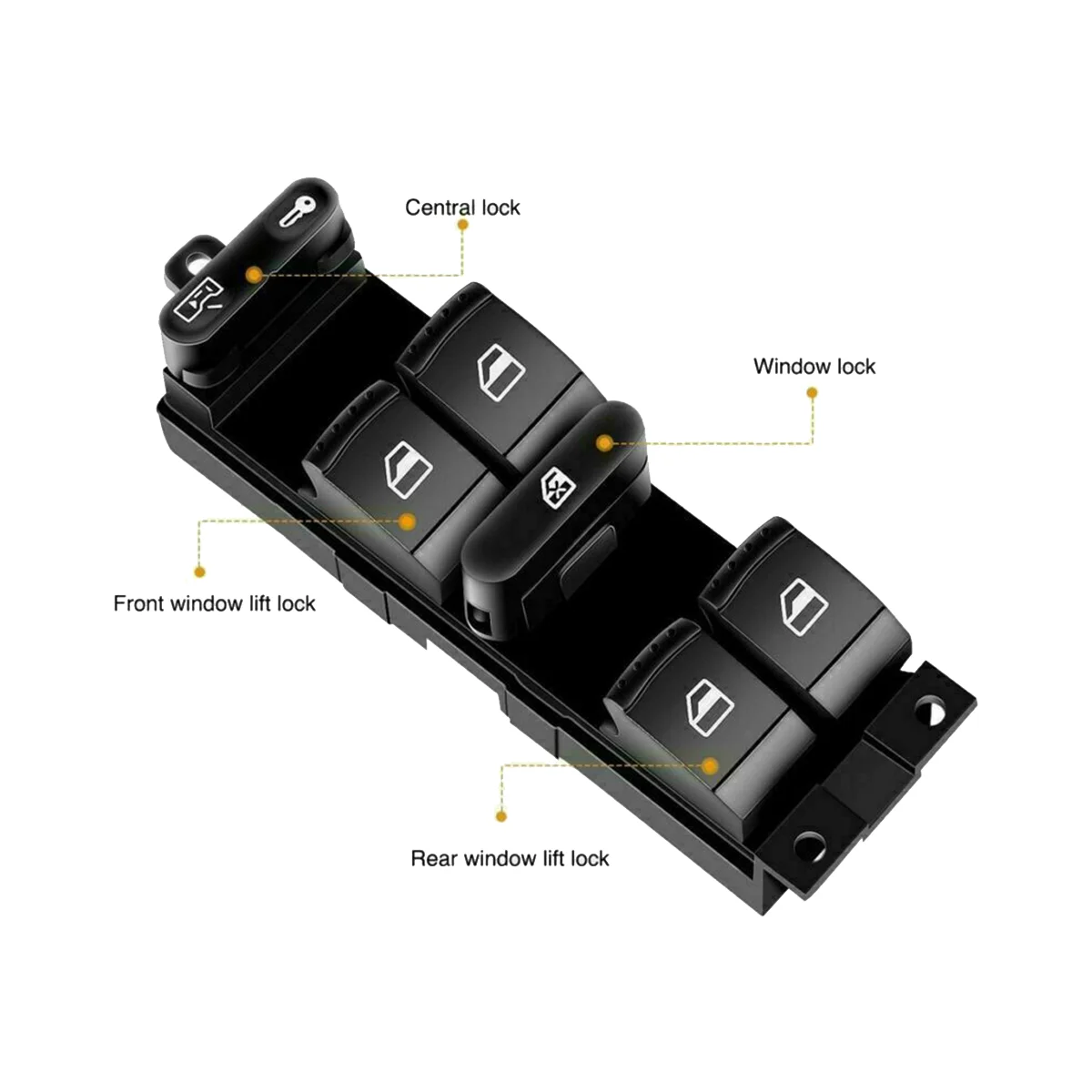 Central lock

Window lock

Front window lift lock

Rear window lift lock