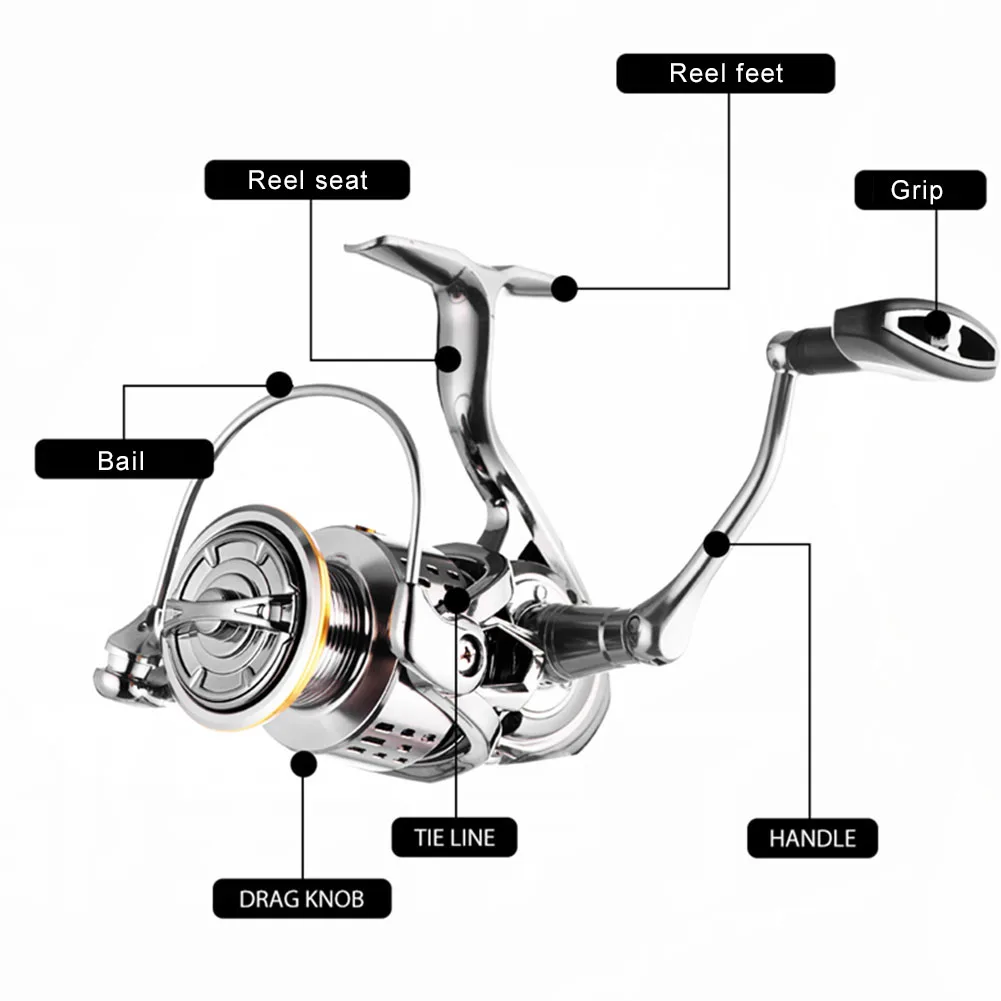 Reel feet

Reel seat

Grip

Bail

TIE LINE

HANDLE

DRAG KNOB