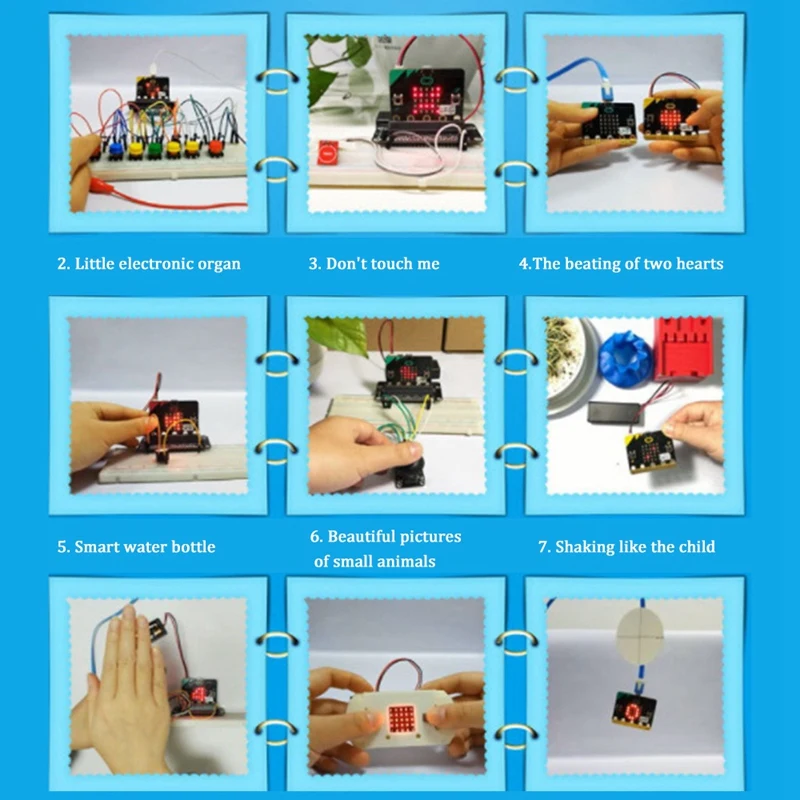 2. Little electronic organ

3. Don't touch me

4.The beating of two hearts

5. Smart water bottle

6. Beautiful pictures of small animals

7. Shaking like the child