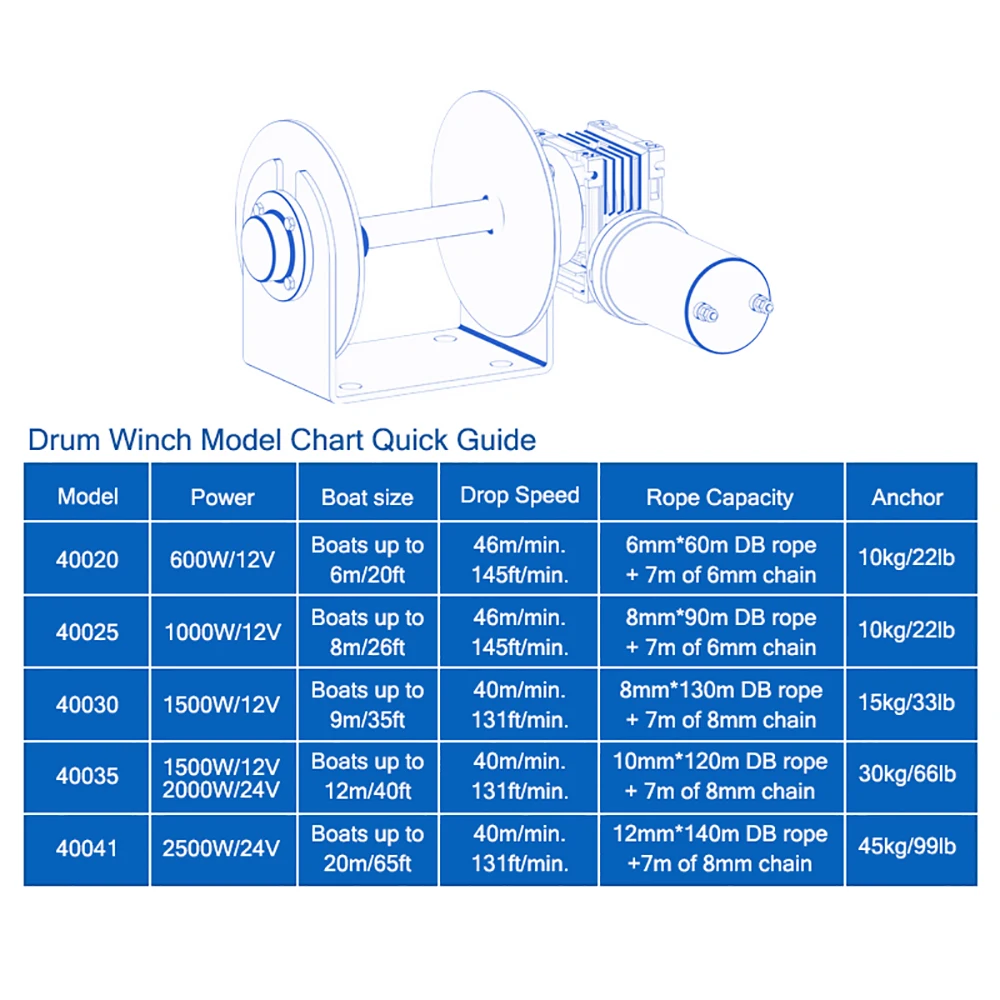 Drum Winch Model Chart Quick Guide

| Model | Power | Boat size | Drop Speed | Rope Capacity | Anchor |
|---|---|---|---|---|---|
| 40020 | 600W/12V | Boats up to 6m/20ft | 46m/min. 145ft/min. | 6mm*60m DB rope + 7m of 6mm chain | 10kg/22lb |
| 40025 | 1000W/12V | Boats up to 8m/26ft | 46m/min. 145ft/min. | 8mm*90m DB rope + 7m of 6mm chain | 10kg/22lb |
| 40030 | 1500W/12V | Boats up to 9m/35ft | 40m/min. 131ft/min. | 8mm*130m DB rope + 7m of 8mm chain | 15kg/33lb |
| 40035 | 1500W/12V 2000W/24V | Boats up to 12m/40ft | 40m/min. 131ft/min. | 10mm*120m DB rope + 7m of 8mm chain | 30kg/66lb |
| 40041 | 2500W/24V | Boats up to 20m/65ft | 40m/min. 131ft/min. | 12mm*140m DB rope +7m of 8mm chain | 45kg/99lb |