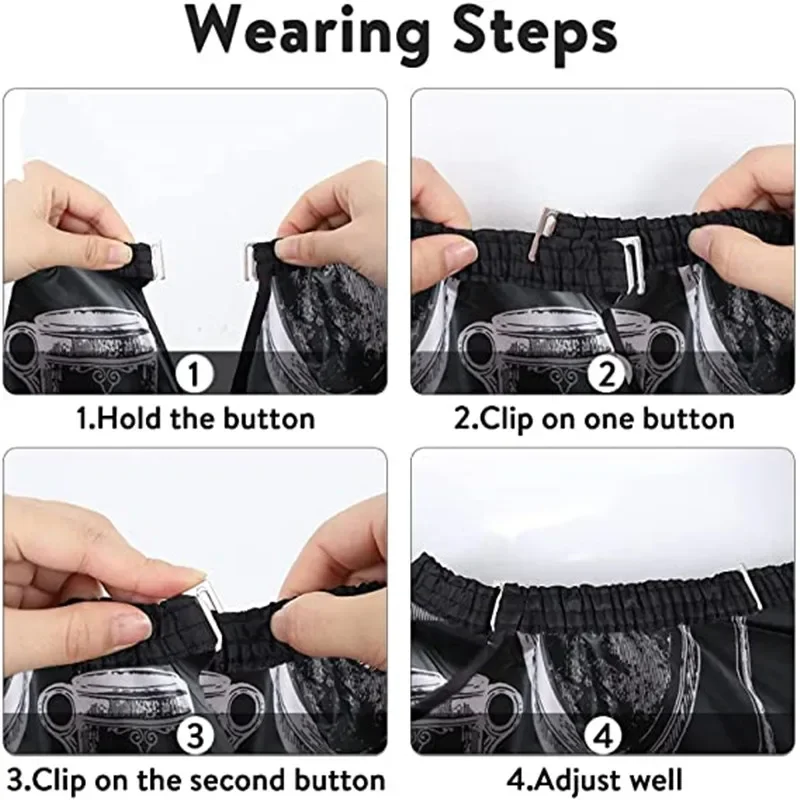 Wearing Steps

1

1.Hold the button

2

2.Clip on one button

3

3.Clip on the second button

4

4.Adjust well