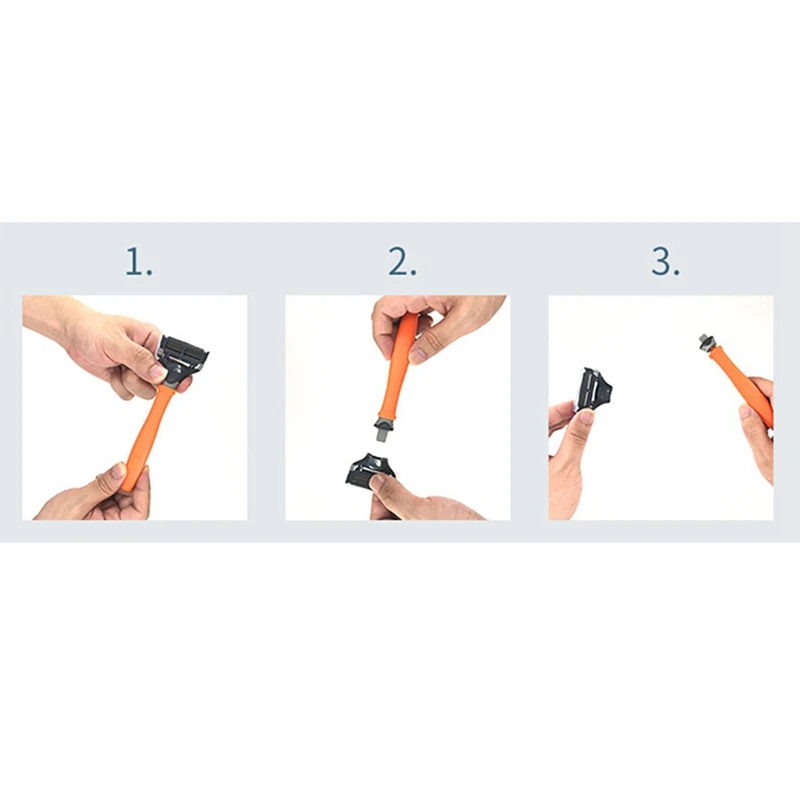 1.

2.

3.