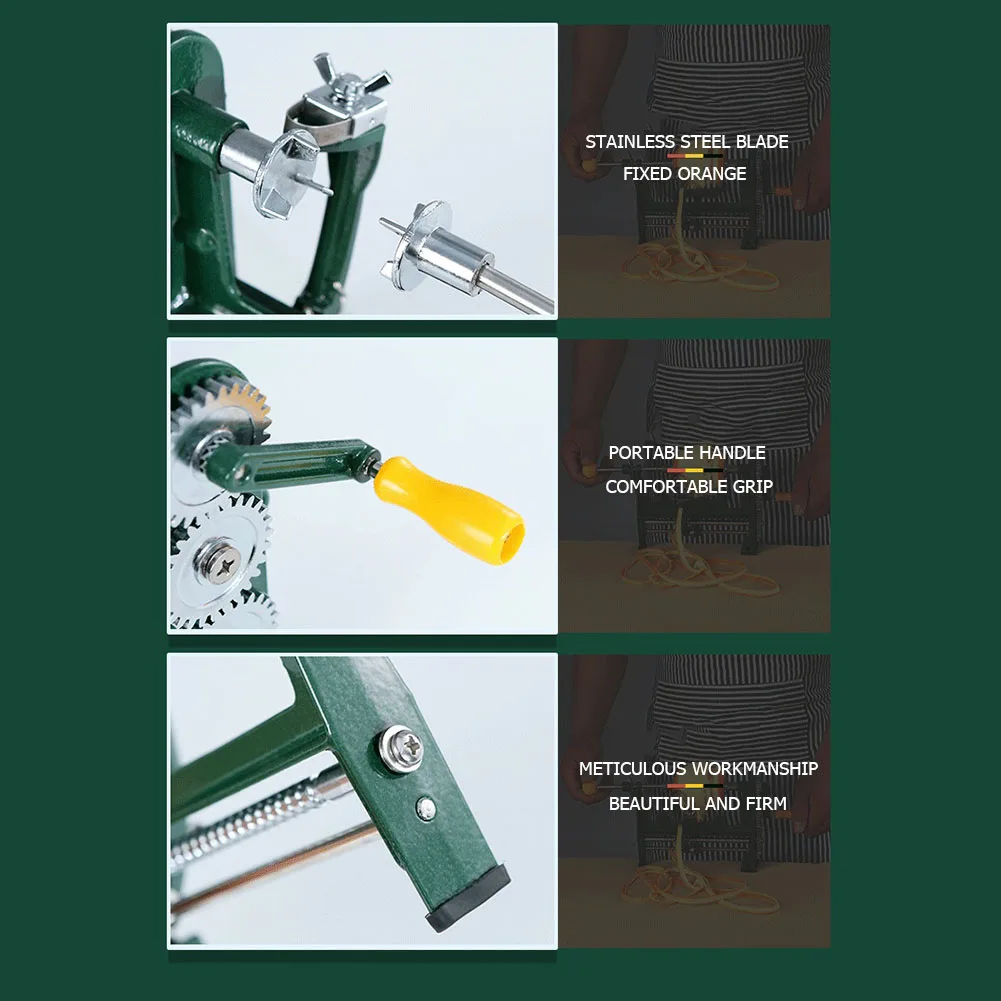 STAINLESS STEEL BLADE
FIXED ORANGE

PORTABLE HANDLE
COMFORTABLE GRIP

METICULOUS WORKMANSHIP
BEAUTIFUL AND FIRM