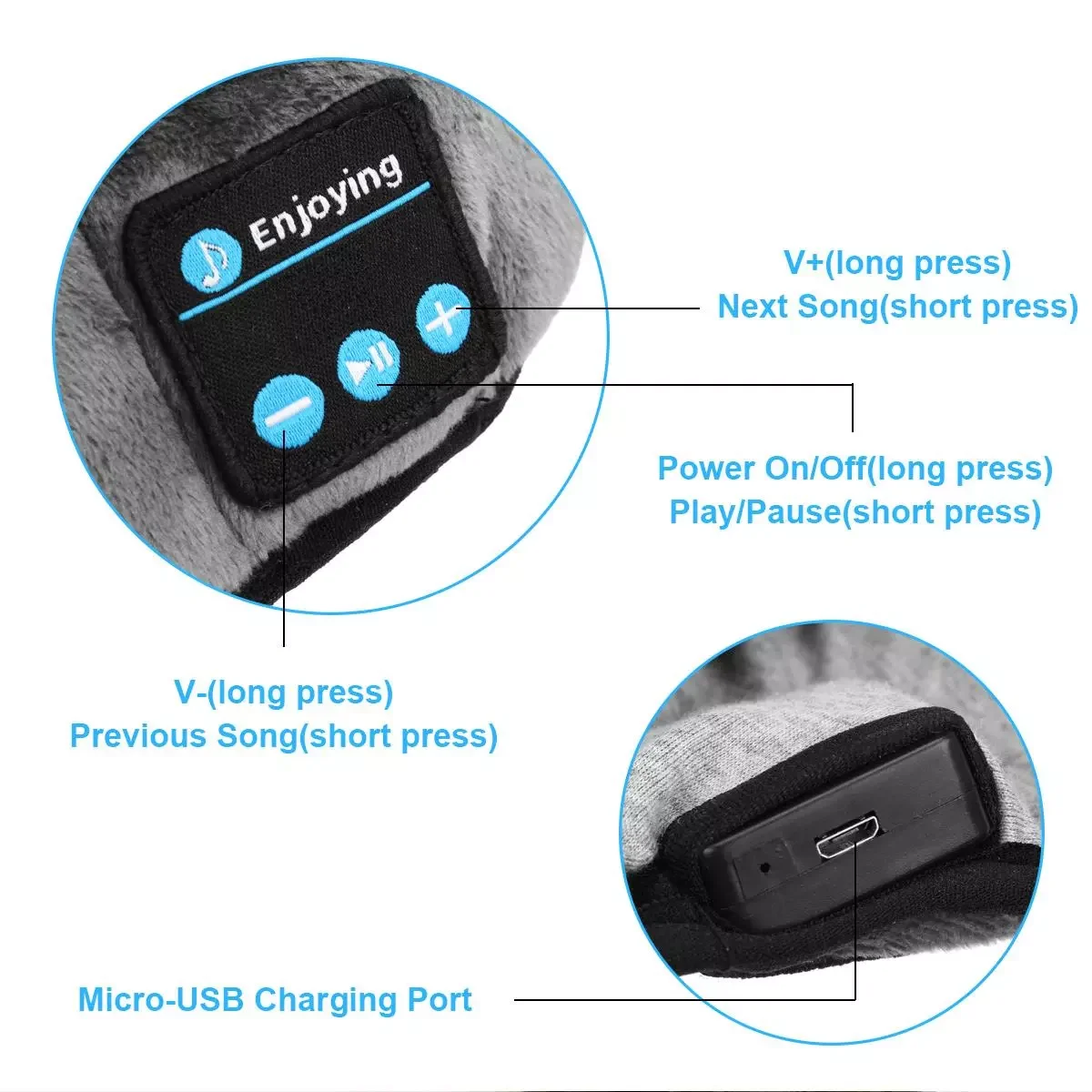 Enjoying

V+(long press)
Next Song(short press)

Power On/Off(long press)
Play/Pause(short press)

V-(long press)
Previous Song(short press)

Micro-USB Charging Port