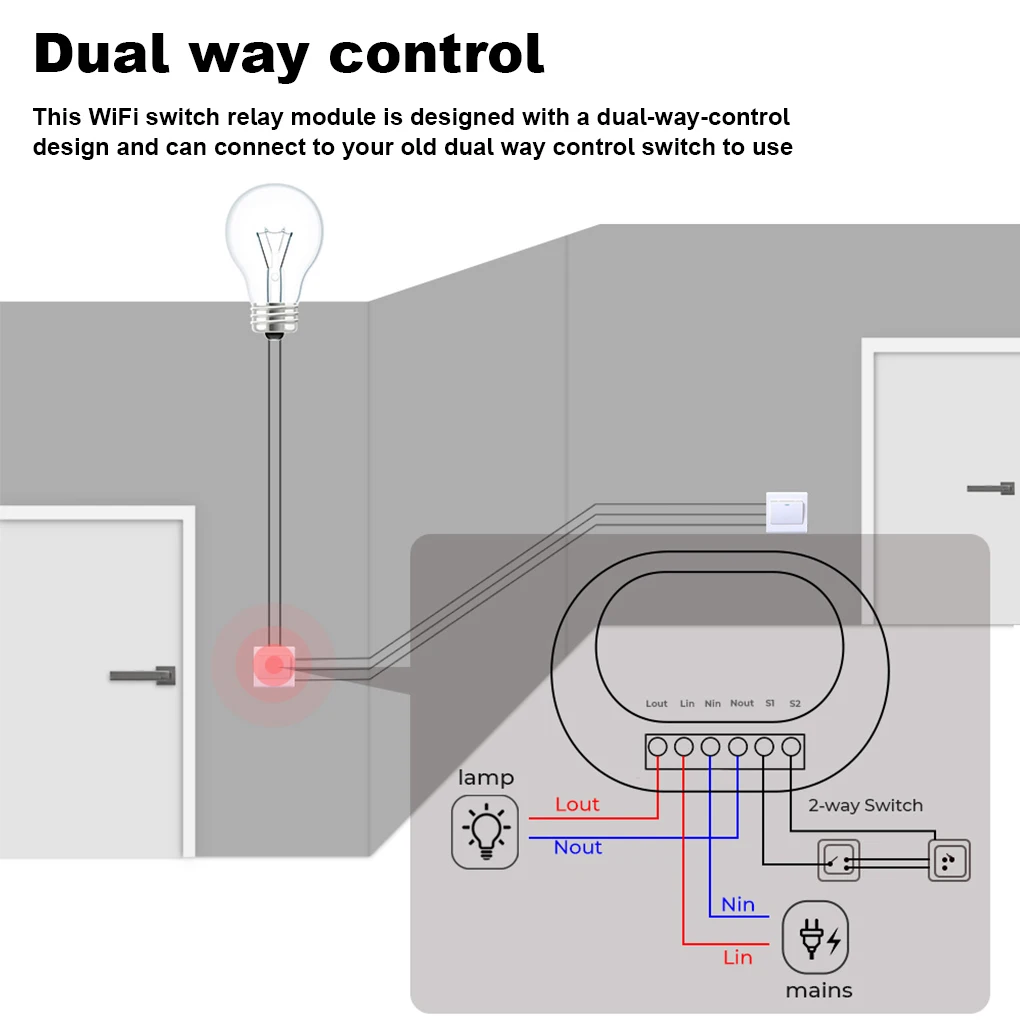 Dual way control

This WiFi switch relay module is designed with a dual-way-control design and can connect to your old dual way control switch to use

Lout Lin Nin Nout S1 S2

lamp

Lout

Nout

2-way Switch

Nin

Lin

mains