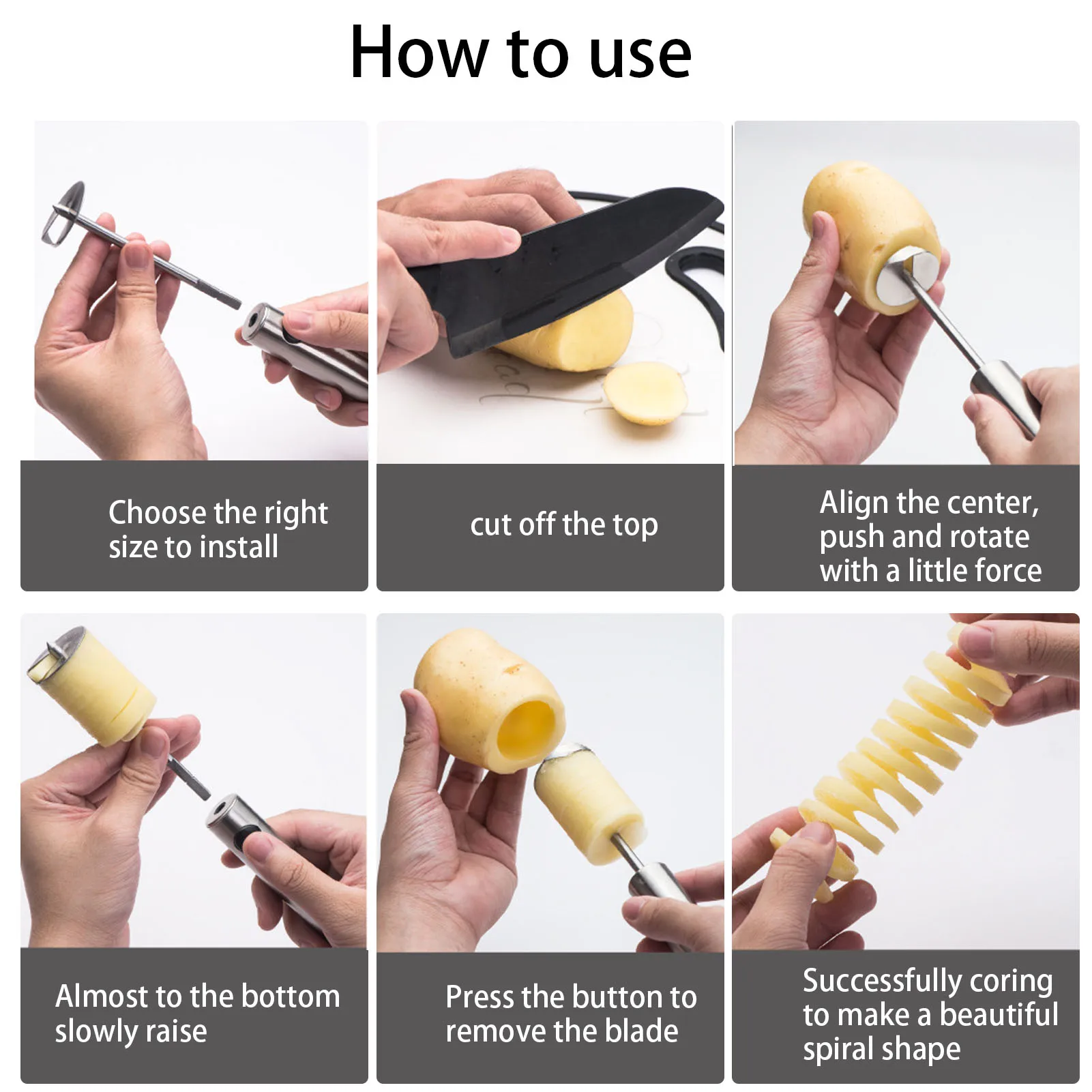 How to use

Choose the right size to install

cut off the top

Align the center, push and rotate with a little force

Almost to the bottom slowly raise

Press the button to remove the blade

Successfully coring to make a beautiful spiral shape