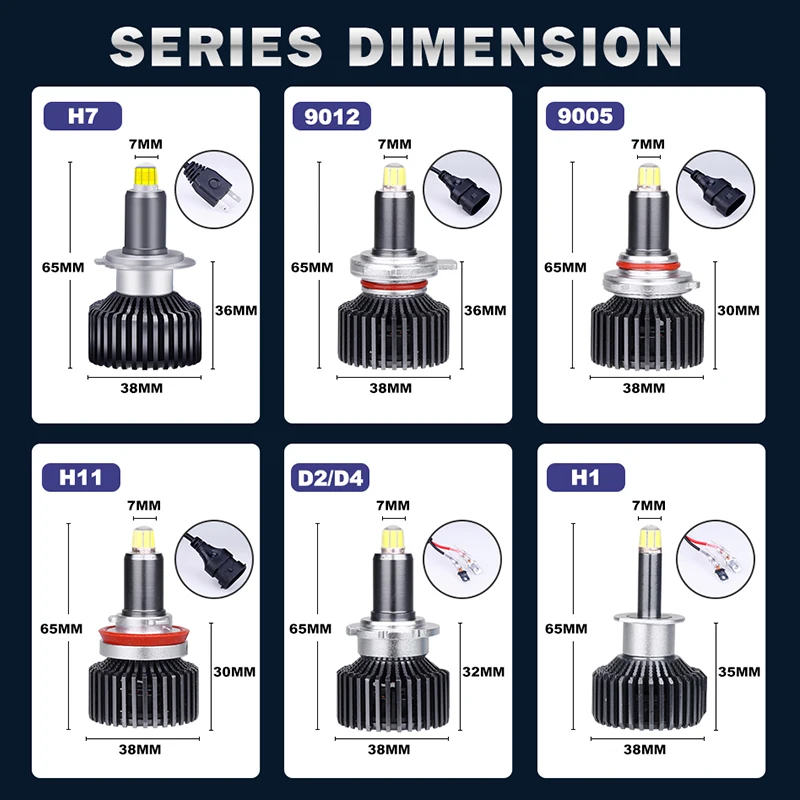 SERIES DIMENSION

H7
7MM
65MM
36MM
38MM

9012
7MM
65MM
36MM
38MM

9005
7MM
65MM
30MM
38MM

H11
7MM
65MM
30MM
38MM

D2/D4
7MM
65MM
32MM
38MM

H1
7MM
65MM
35MM
38MM