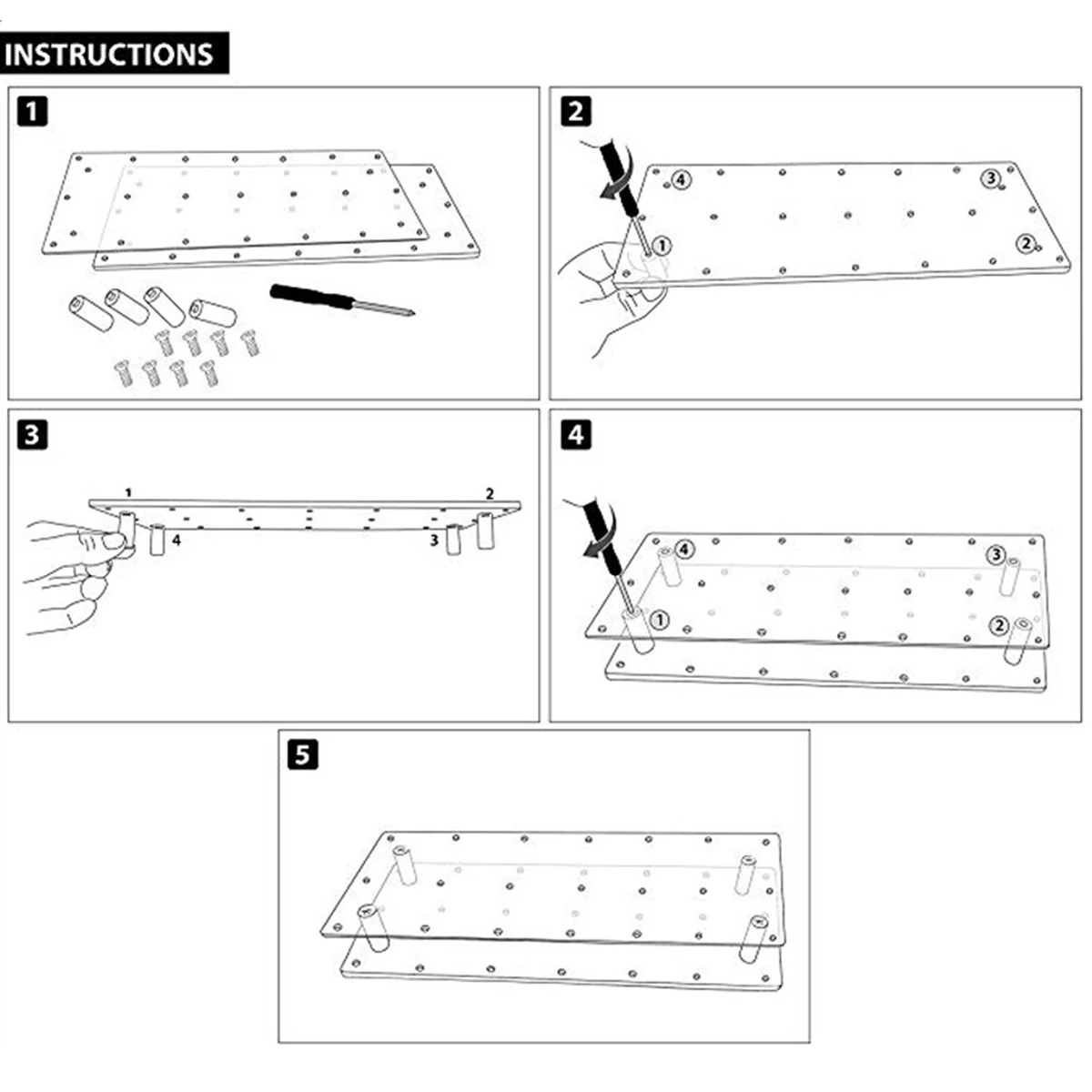 INSTRUCTIONS

1

2

4 3 1 2

3

1 2 4 3

4

4 3 1 2

5