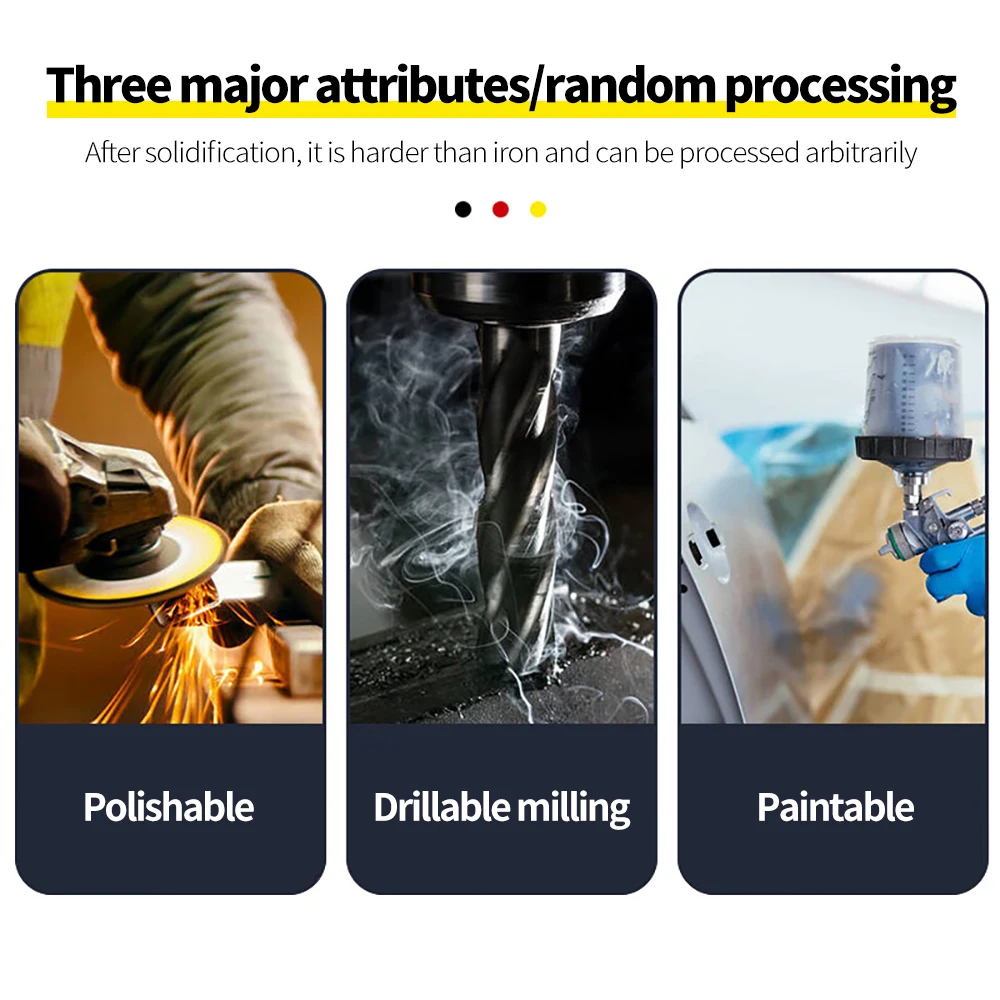 Three major attributes/random processing

After solidification, it is harder than iron and can be processed arbitrarily

Polishable

Drillable milling

Paintable