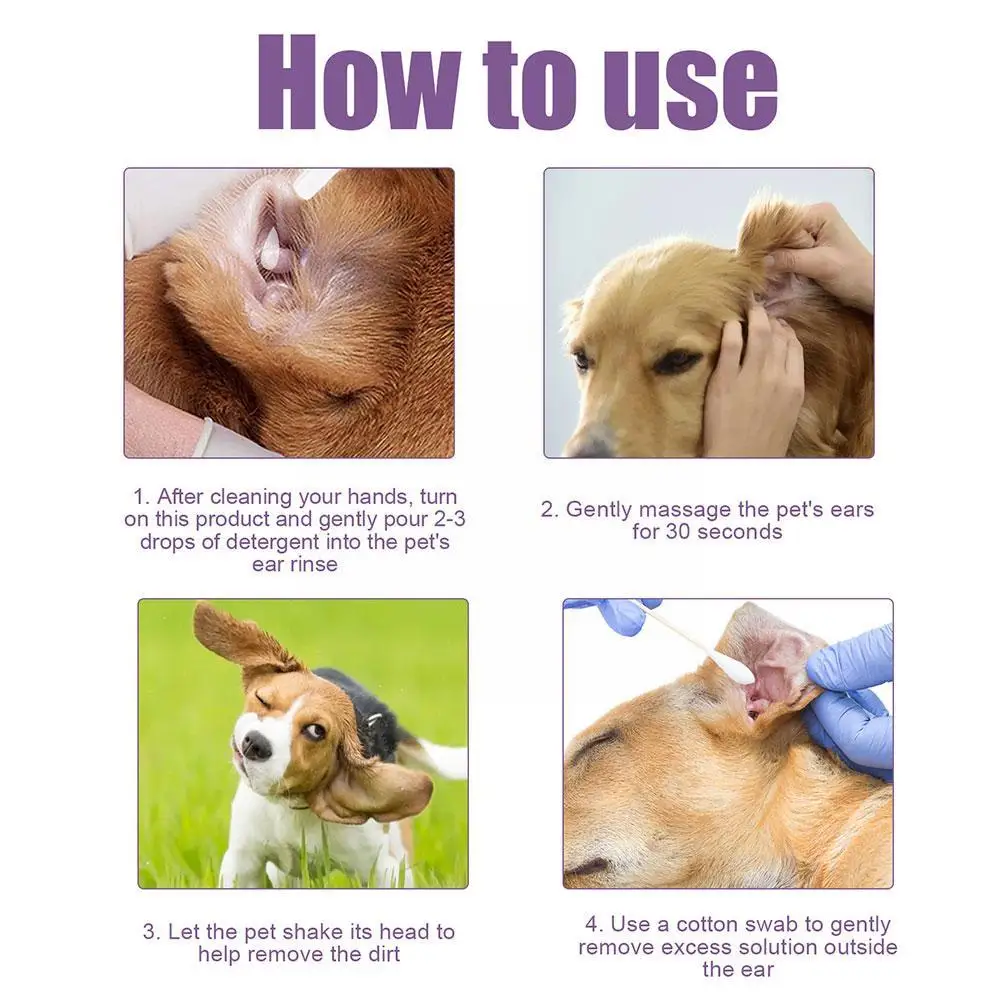 How to use

1. After cleaning your hands, turn on this product and gently pour 2-3 drops of detergent into the pet's ear rinse

2. Gently massage the pet's ears for 30 seconds

3. Let the pet shake its head to help remove the dirt

4. Use a cotton swab to gently remove excess solution outside the ear