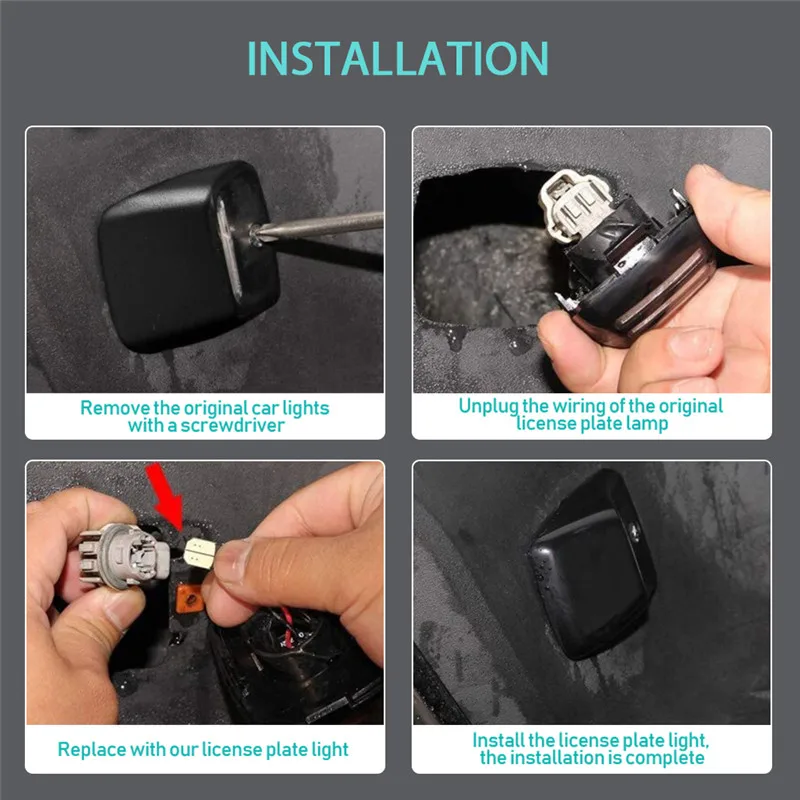 INSTALLATION

Remove the original car lights with a screwdriver

Unplug the wiring of the original license plate lamp

Replace with our license plate light

Install the license plate light, the installation is complete