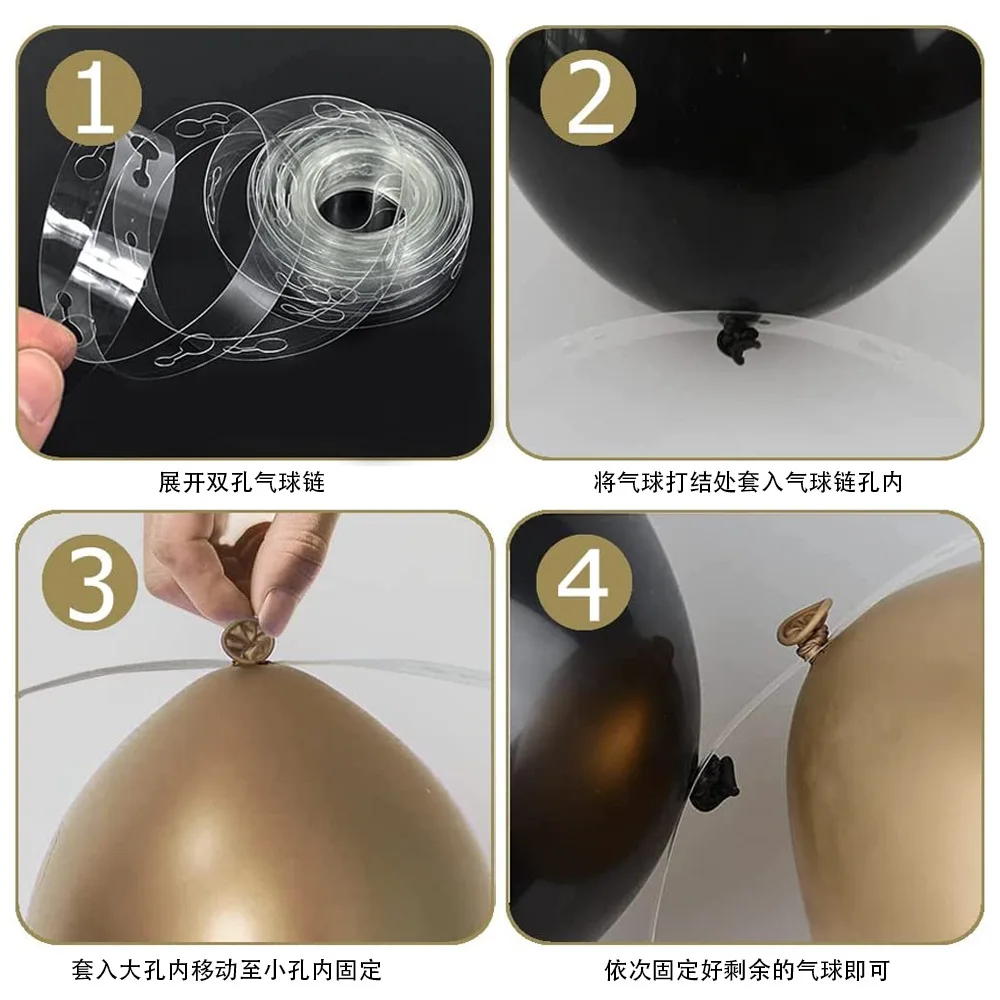 1

展开双孔气球链

2

将气球打结处套入气球链孔内

3

套入大孔内移动至小孔内固定

4

依次固定好剩余的气球即可