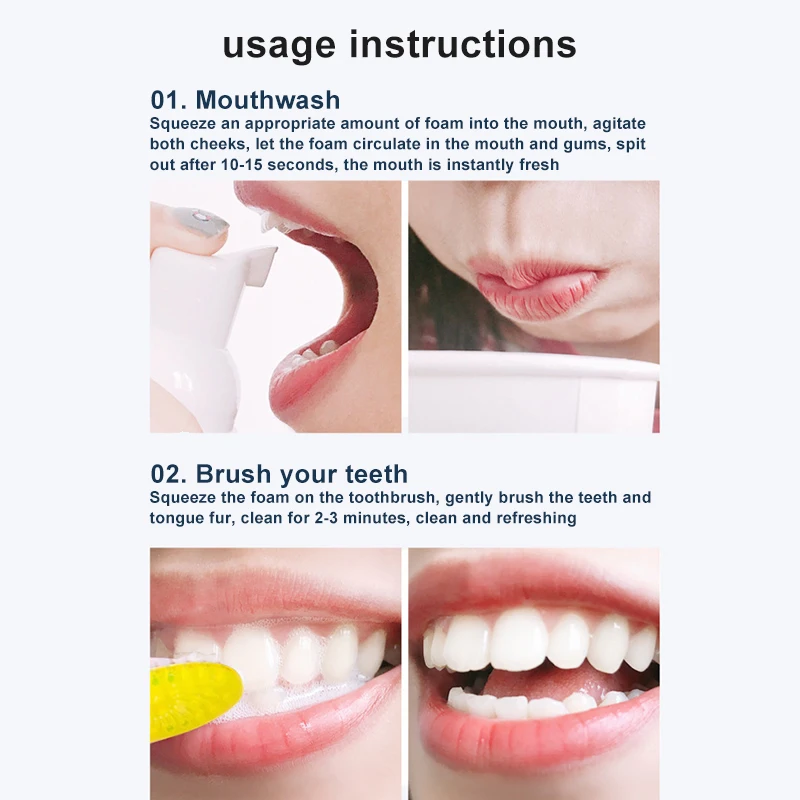 usage instructions

01. Mouthwash
Squeeze an appropriate amount of foam into the mouth, agitate both cheeks, let the foam circulate in the mouth and gums, spit out after 10-15 seconds, the mouth is instantly fresh

02. Brush your teeth
Squeeze the foam on the toothbrush, gently brush the teeth and tongue fur, clean for 2-3 minutes, clean and refreshing