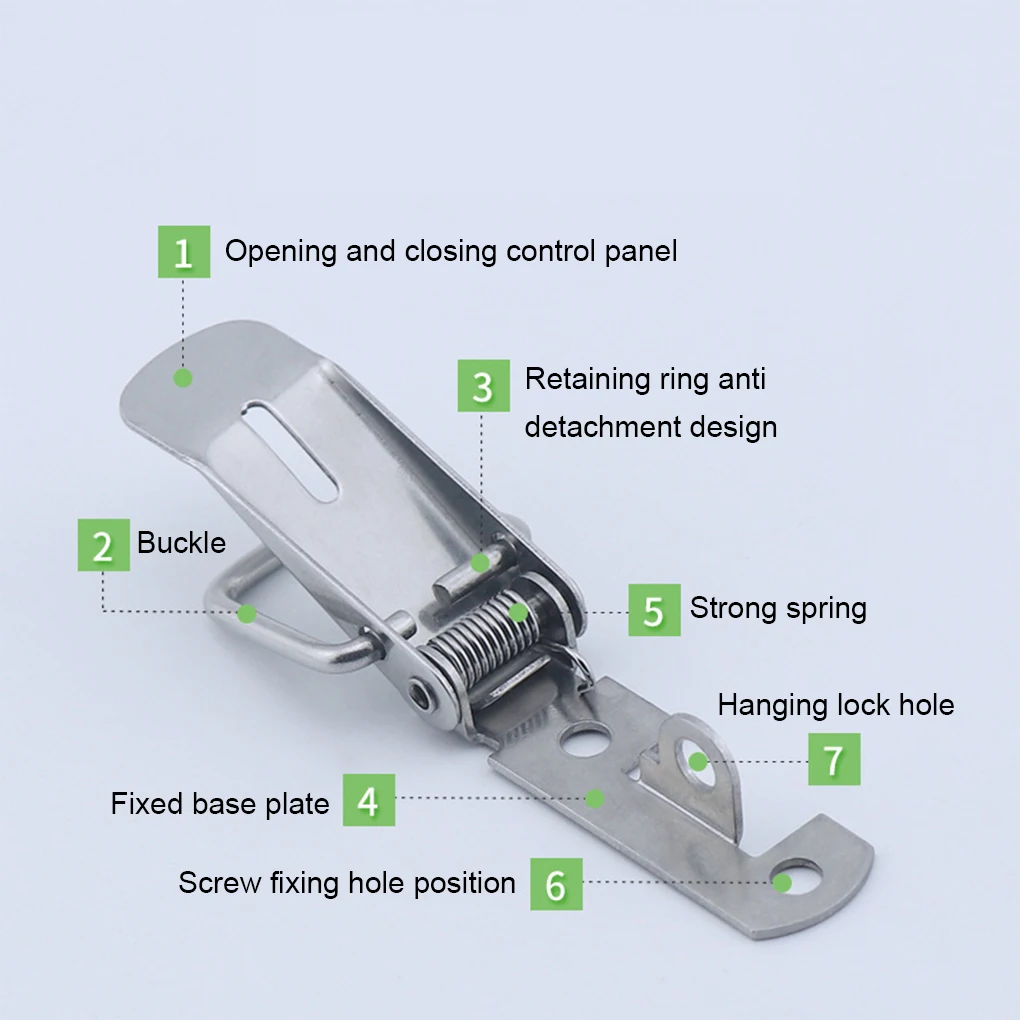 1 Opening and closing control panel

3 Retaining ring anti detachment design

2 Buckle

5 Strong spring

Hanging lock hole

7

Fixed base plate 4

Screw fixing hole position 6