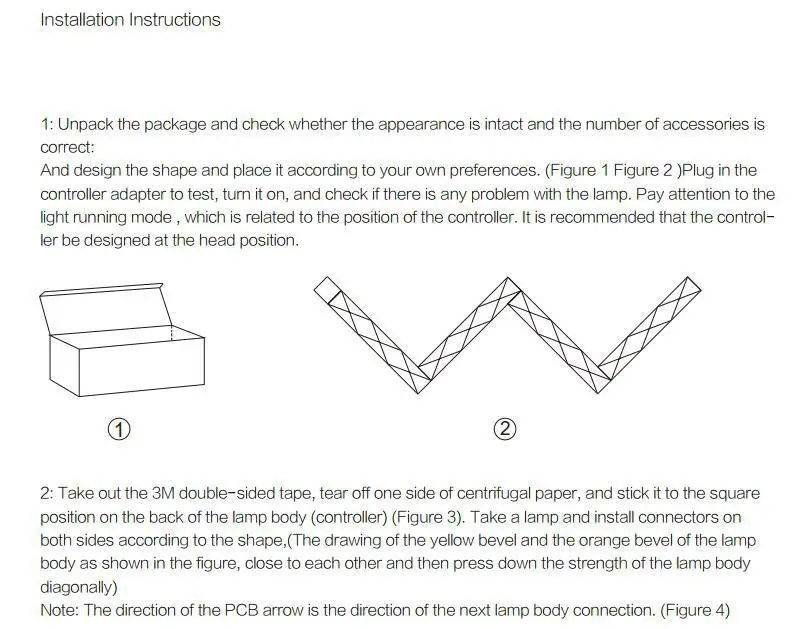 Installation Instructions

1: Unpack the package and check whether the appearance is intact and the number of accessories is correct:
And design the shape and place it according to your own preferences. (Figure 1 Figure 2 )Plug in the controller adapter to test, turn it on, and check if there is any problem with the lamp. Pay attention to the light running mode , which is related to the position of the controller. It is recommended that the controller be designed at the head position.

①

②

2: Take out the 3M double-sided tape, tear off one side of centrifugal paper, and stick it to the square position on the back of the lamp body (controller) (Figure 3). Take a lamp and install connectors on both sides according to the shape,(The drawing of the yellow bevel and the orange bevel of the lamp body as shown in the figure, close to each other and then press down the strength of the lamp body diagonally)
Note: The direction of the PCB arrow is the direction of the next lamp body connection. (Figure 4)