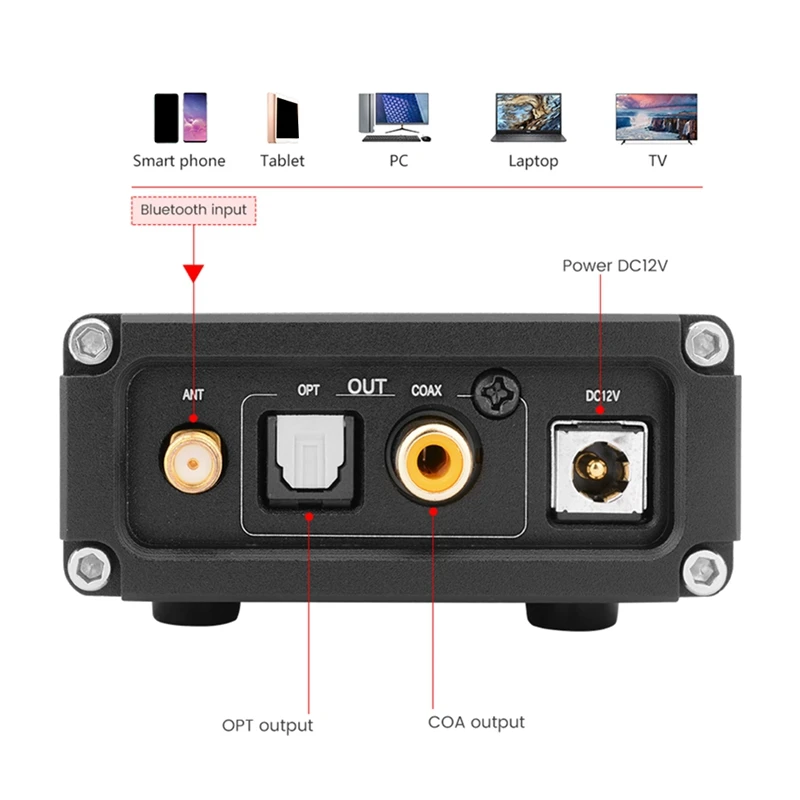 Smart phone Tablet PC Laptop TV

Bluetooth input

Power DC12V

ANT OPT OUT COAX DC12V

OPT output

COA output