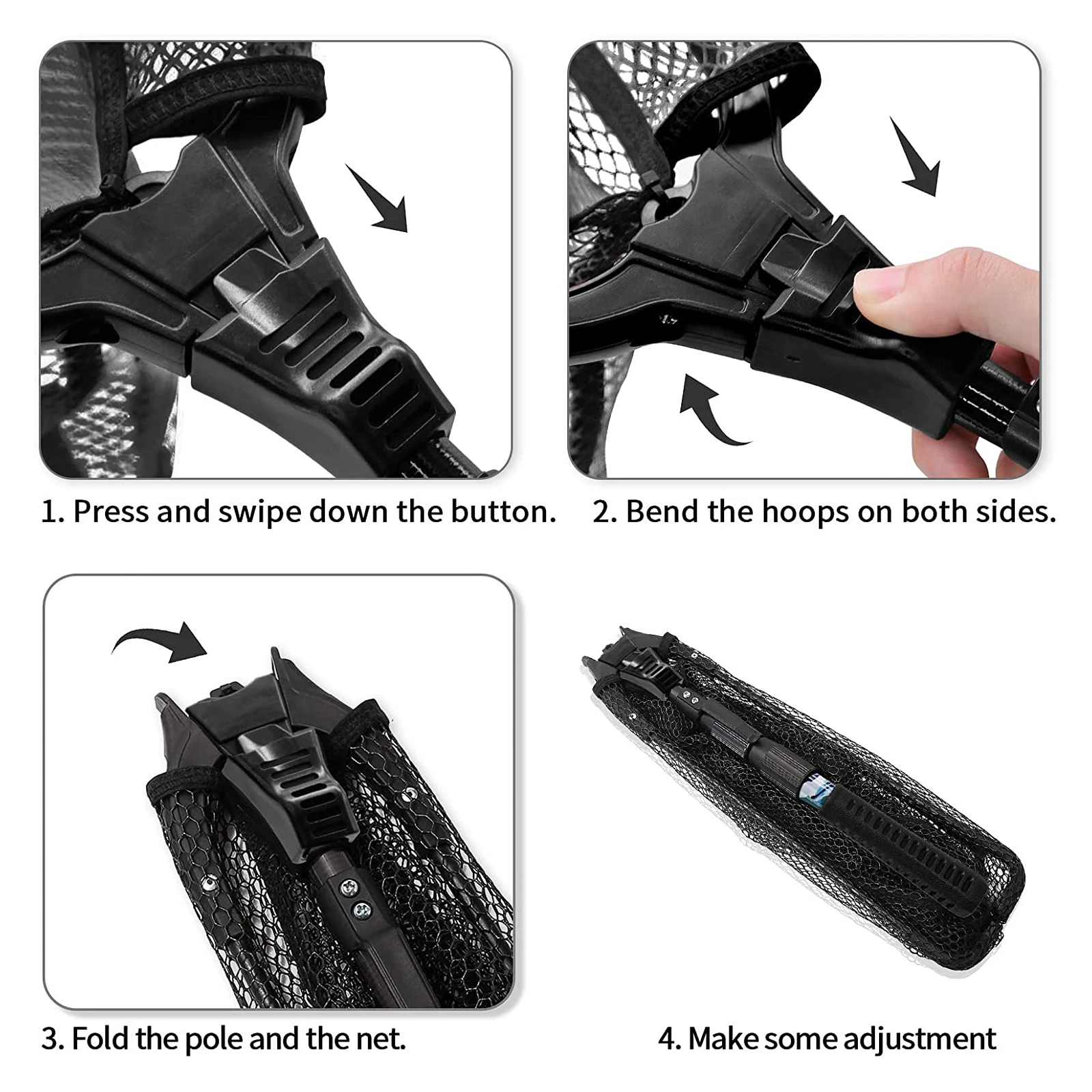 1. Press and swipe down the button.

2. Bend the hoops on both sides.

3. Fold the pole and the net.

4. Make some adjustment