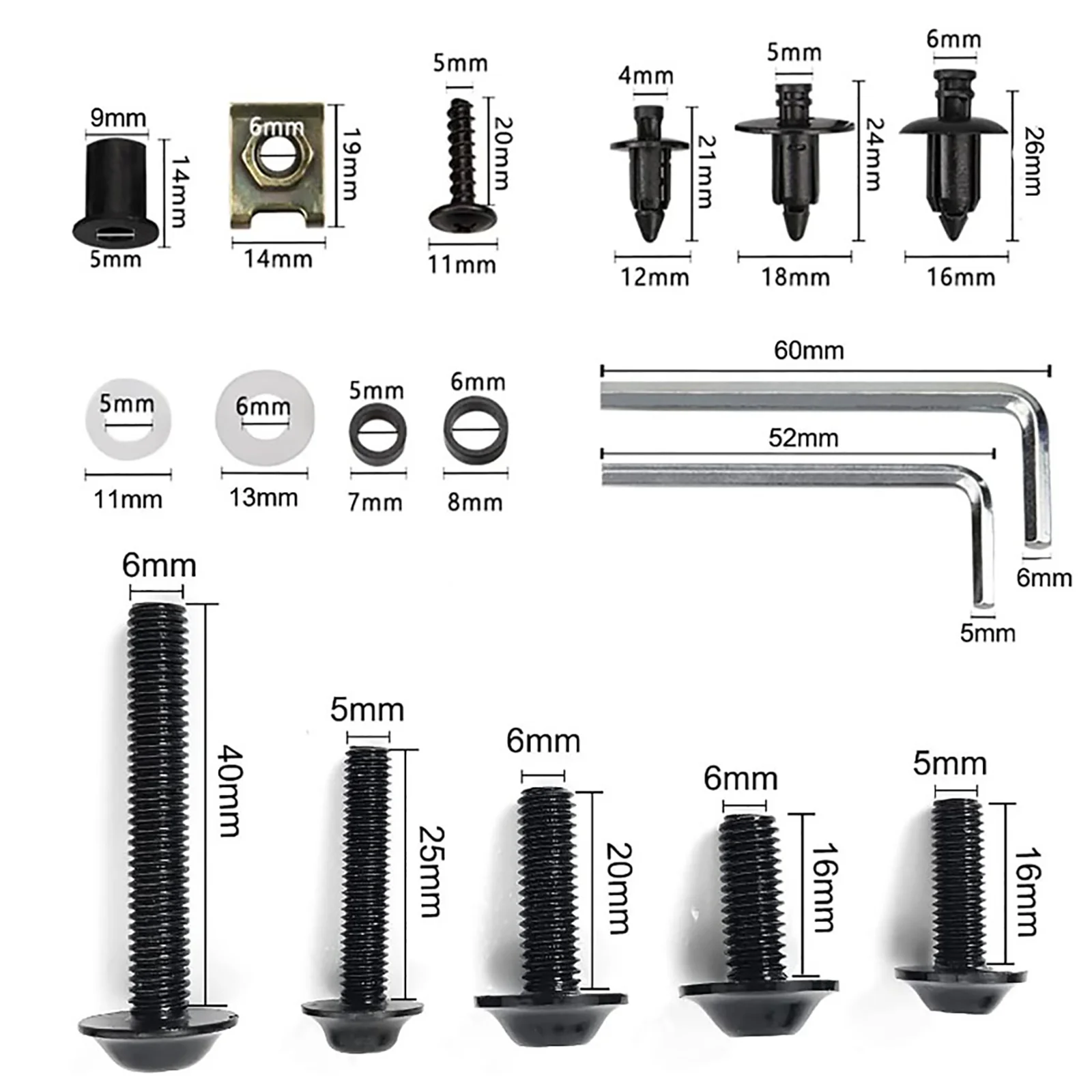 9mm
14mm
5mm

6mm
19mm
14mm

5mm
20mm
11mm

4mm
21mm
12mm

5mm
24mm
18mm

6mm
26mm
16mm

5mm
11mm

6mm
13mm

5mm
7mm

6mm
8mm

60mm
52mm
6mm
5mm

6mm
40mm

5mm
25mm

6mm
20mm

6mm
16mm

5mm
16mm