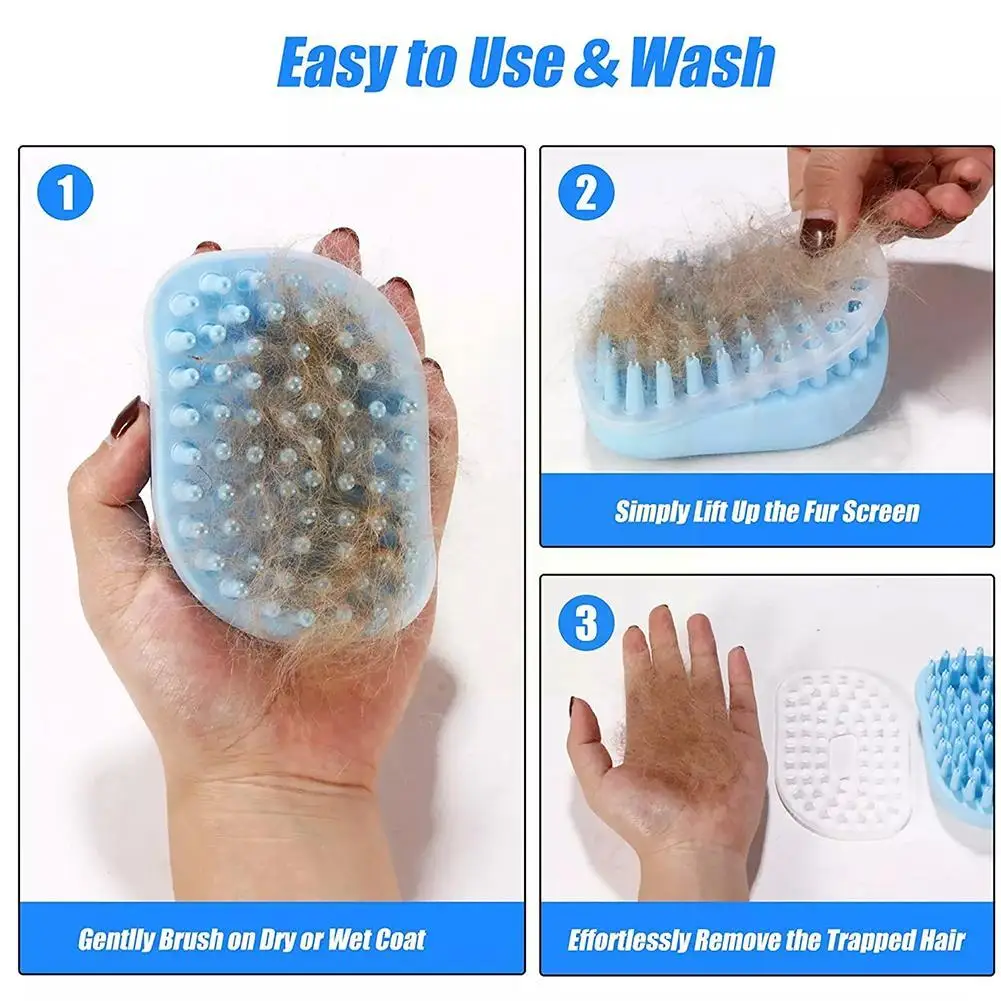 Easy to Use & Wash

1

Gently Brush on Dry or Wet Coat

2

Simply Lift Up the Fur Screen

3

Effortlessly Remove the Trapped Hair