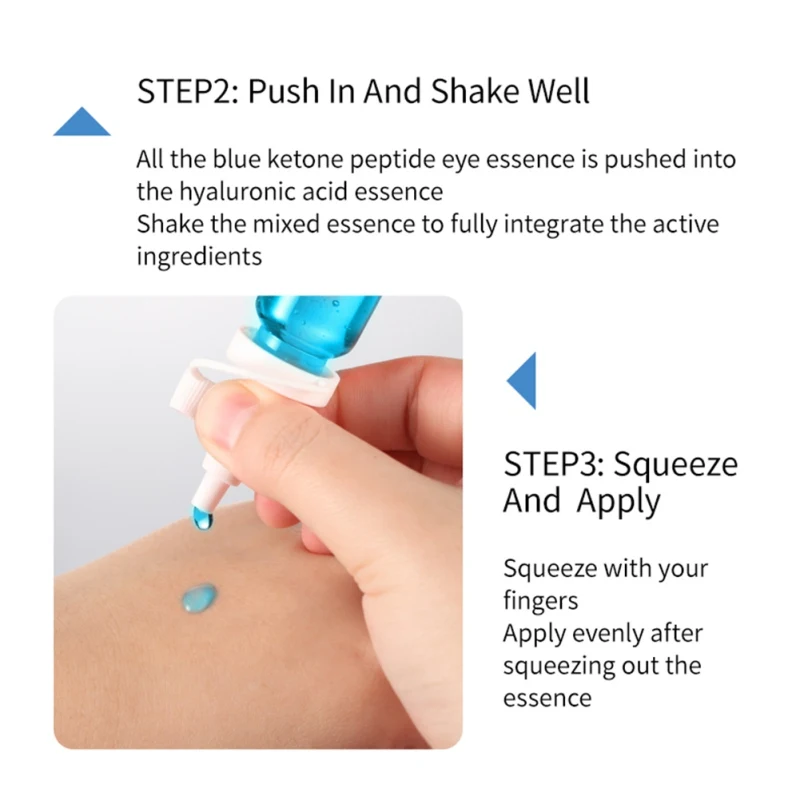 STEP2: Push In And Shake Well

All the blue ketone peptide eye essence is pushed into the hyaluronic acid essence
Shake the mixed essence to fully integrate the active ingredients

STEP3: Squeeze And Apply

Squeeze with your fingers
Apply evenly after squeezing out the essence