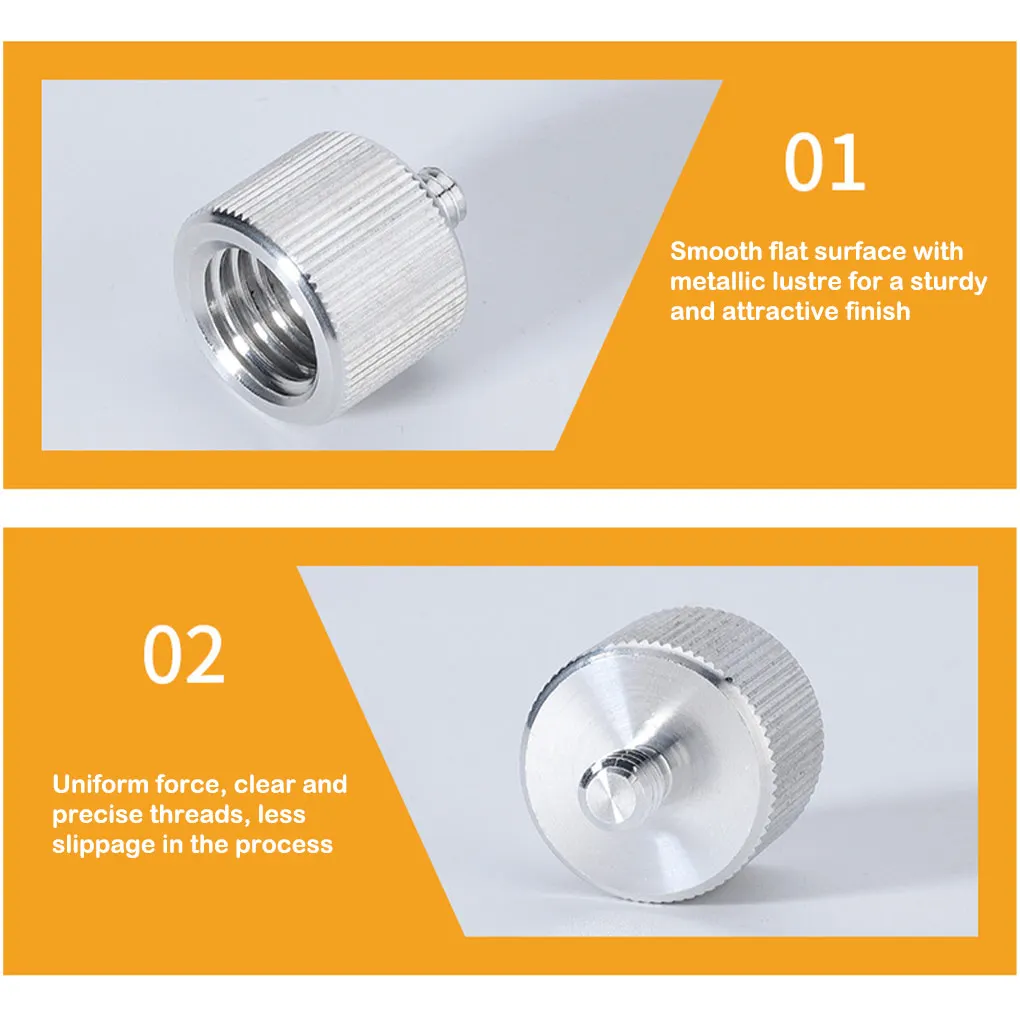 01

Smooth flat surface with metallic lustre for a sturdy and attractive finish

02

Uniform force, clear and precise threads, less slippage in the process