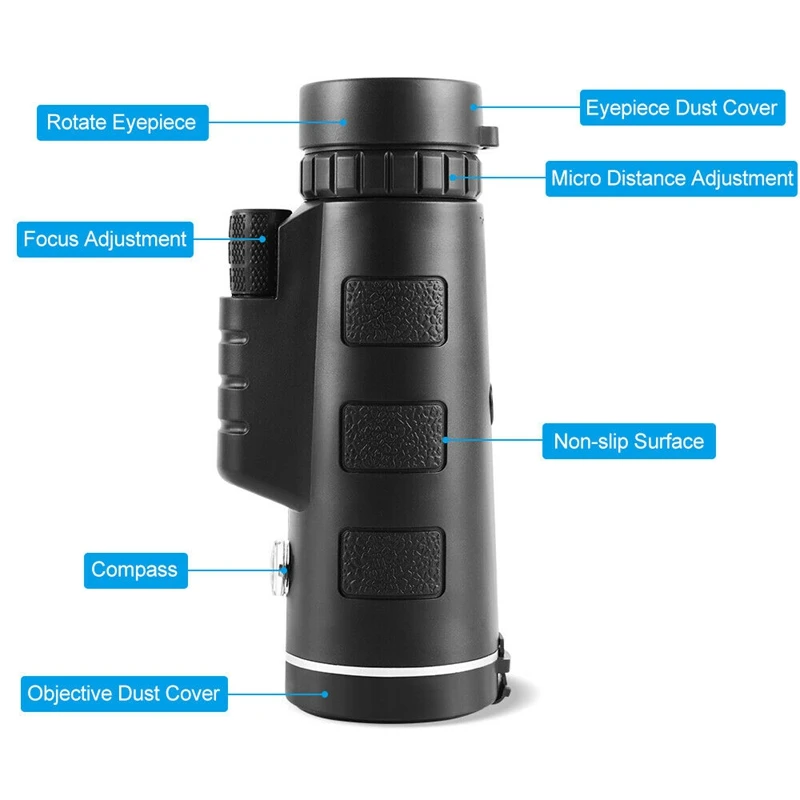 Rotate Eyepiece

Eyepiece Dust Cover

Micro Distance Adjustment

Focus Adjustment

Non-slip Surface

Compass

Objective Dust Cover