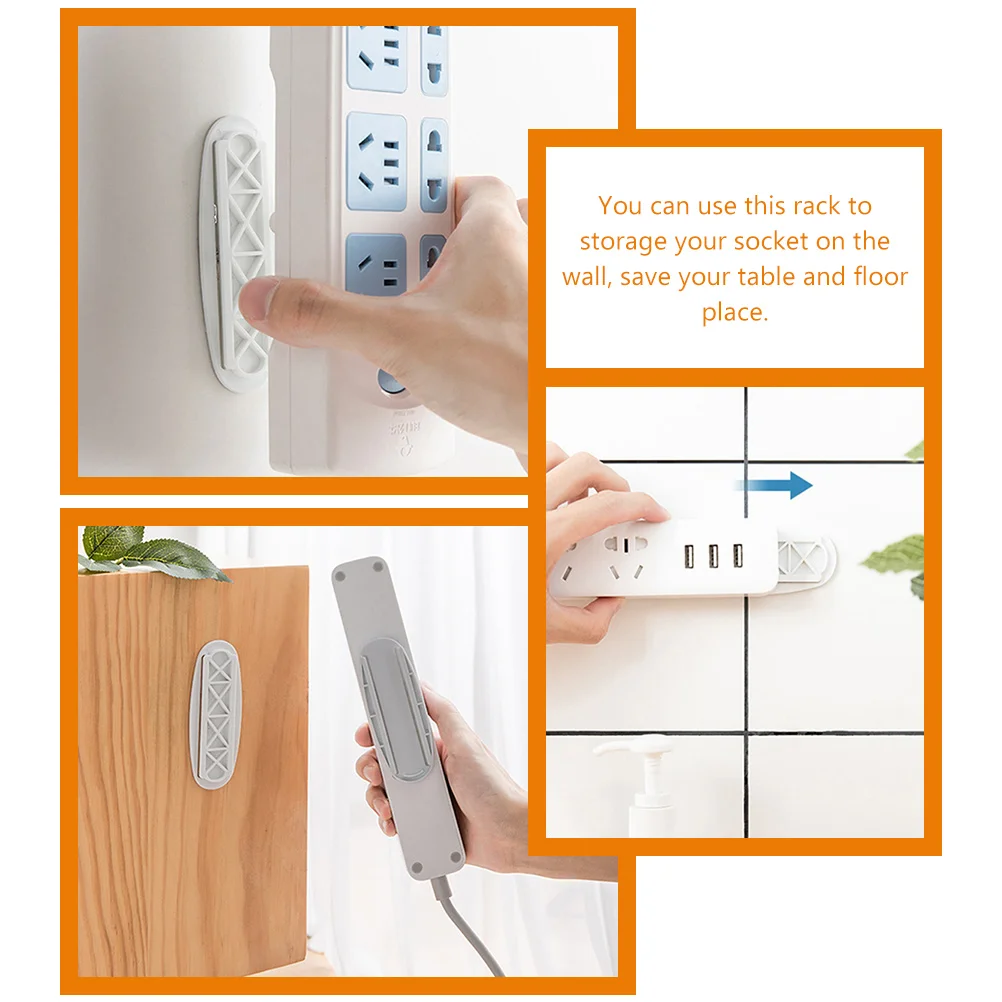 You can use this rack to storage your socket on the wall, save your table and floor place.