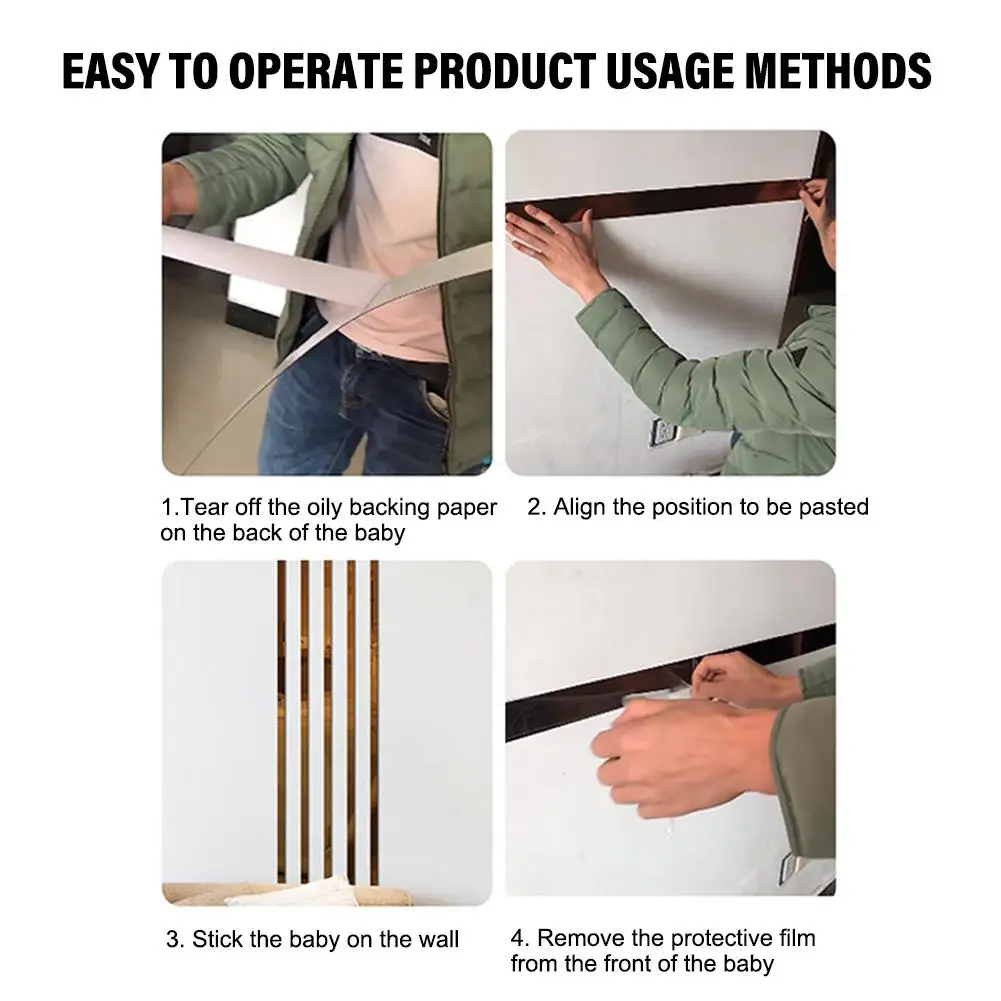 EASY TO OPERATE PRODUCT USAGE METHODS

1.Tear off the oily backing paper on the back of the baby

2. Align the position to be pasted

3. Stick the baby on the wall

4. Remove the protective film from the front of the baby