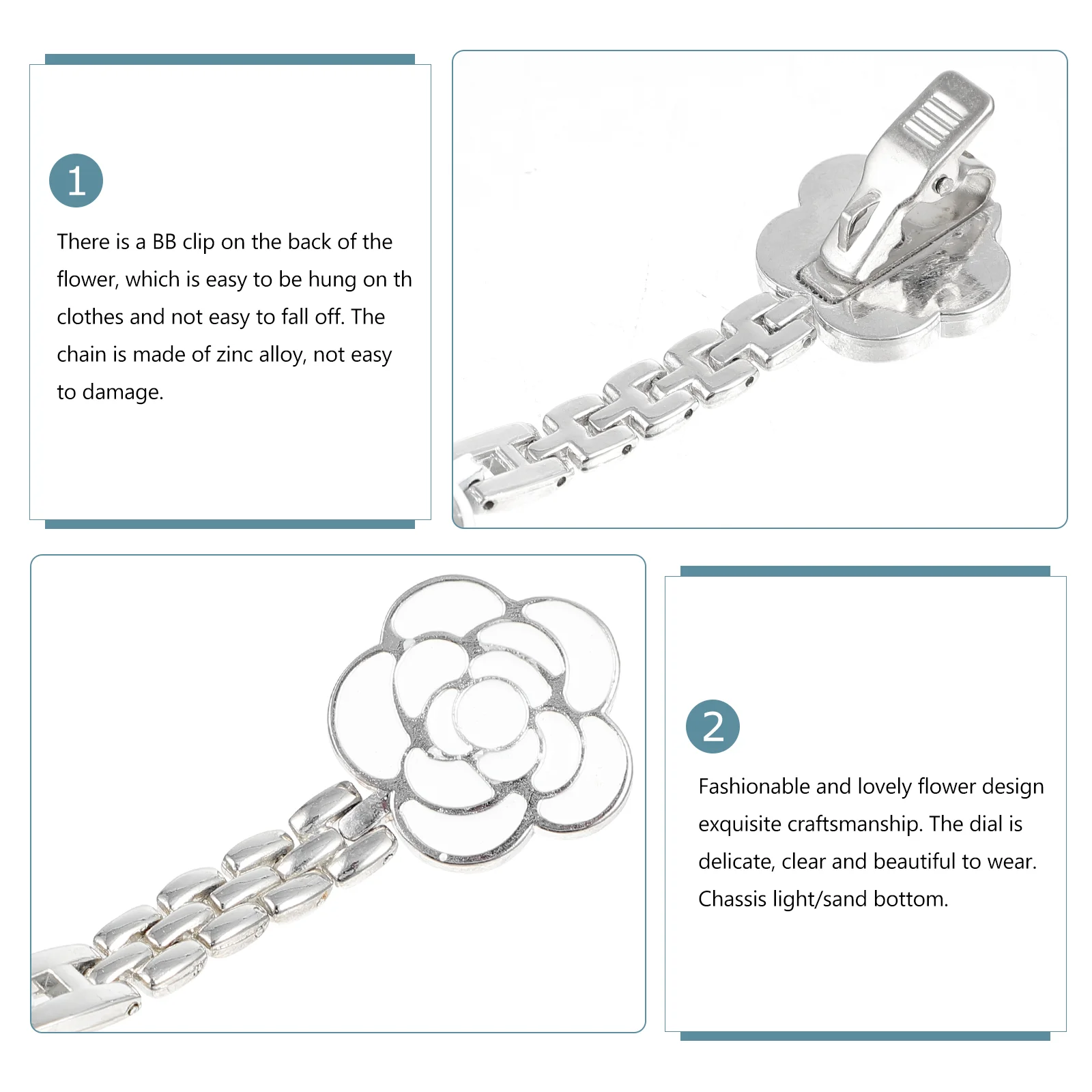 1

There is a BB clip on the back of the flower, which is easy to be hung on th clothes and not easy to fall off. The chain is made of zinc alloy, not easy to damage.

2

Fashionable and lovely flower design exquisite craftsmanship. The dial is delicate, clear and beautiful to wear. Chassis light/sand bottom.