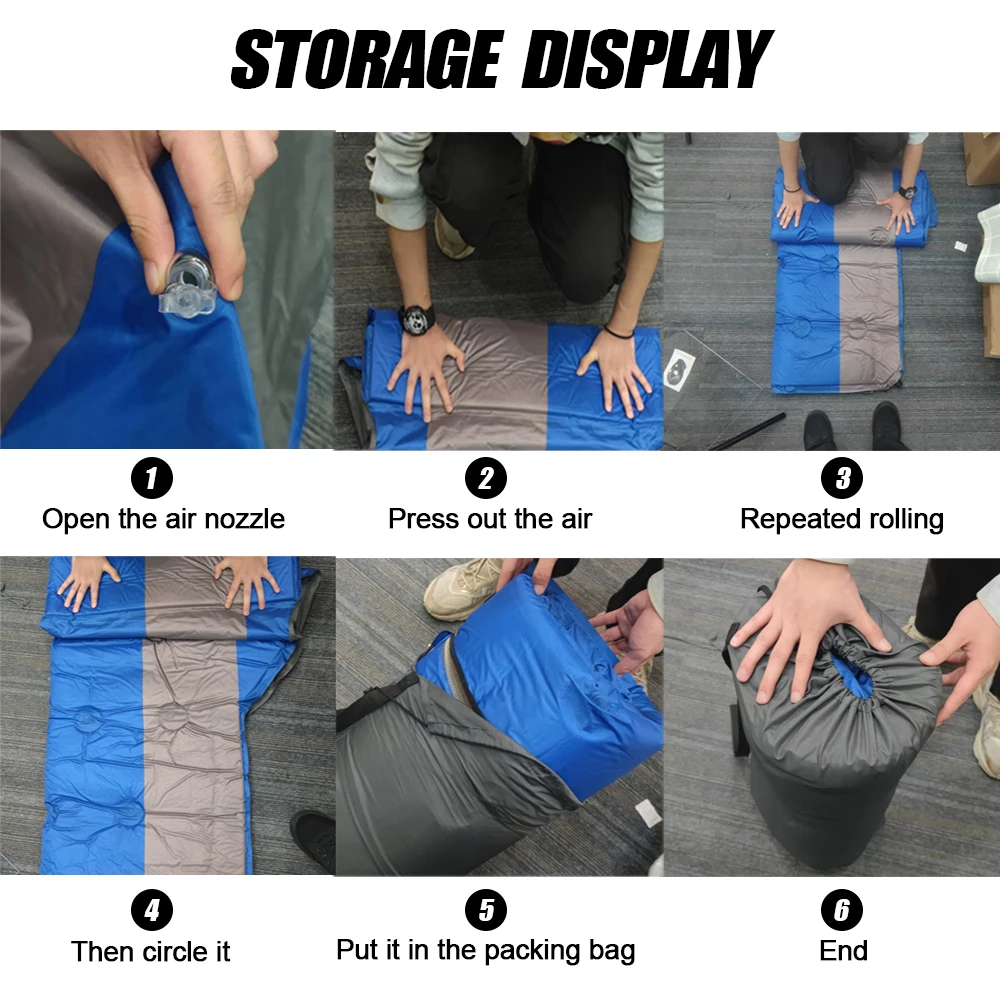 STORAGE DISPLAY

1
Open the air nozzle

2
Press out the air

3
Repeated rolling

4
Then circle it

5
Put it in the packing bag

6
End