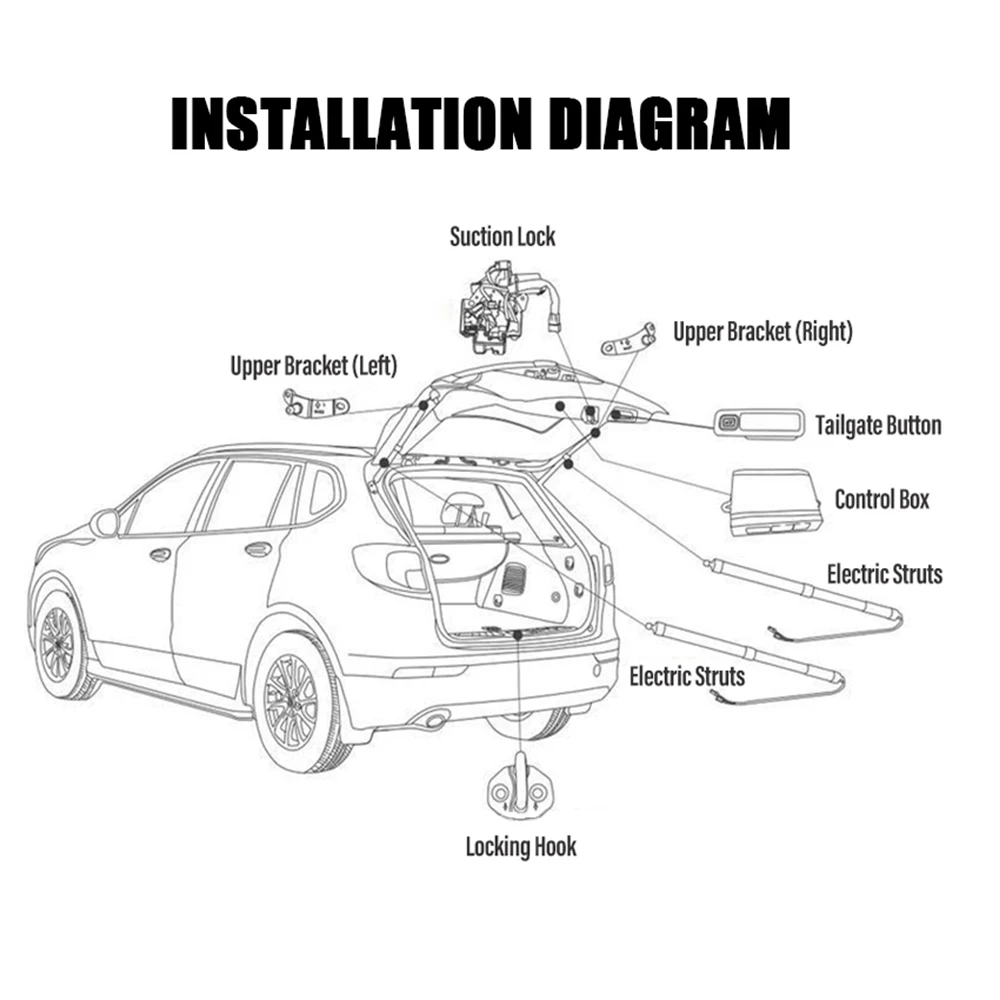 INSTALLATION DIAGRAM

Suction Lock

Upper Bracket (Right)

Upper Bracket (Left)

Tailgate Button

Control Box

Electric Struts

Electric Struts

Locking Hook