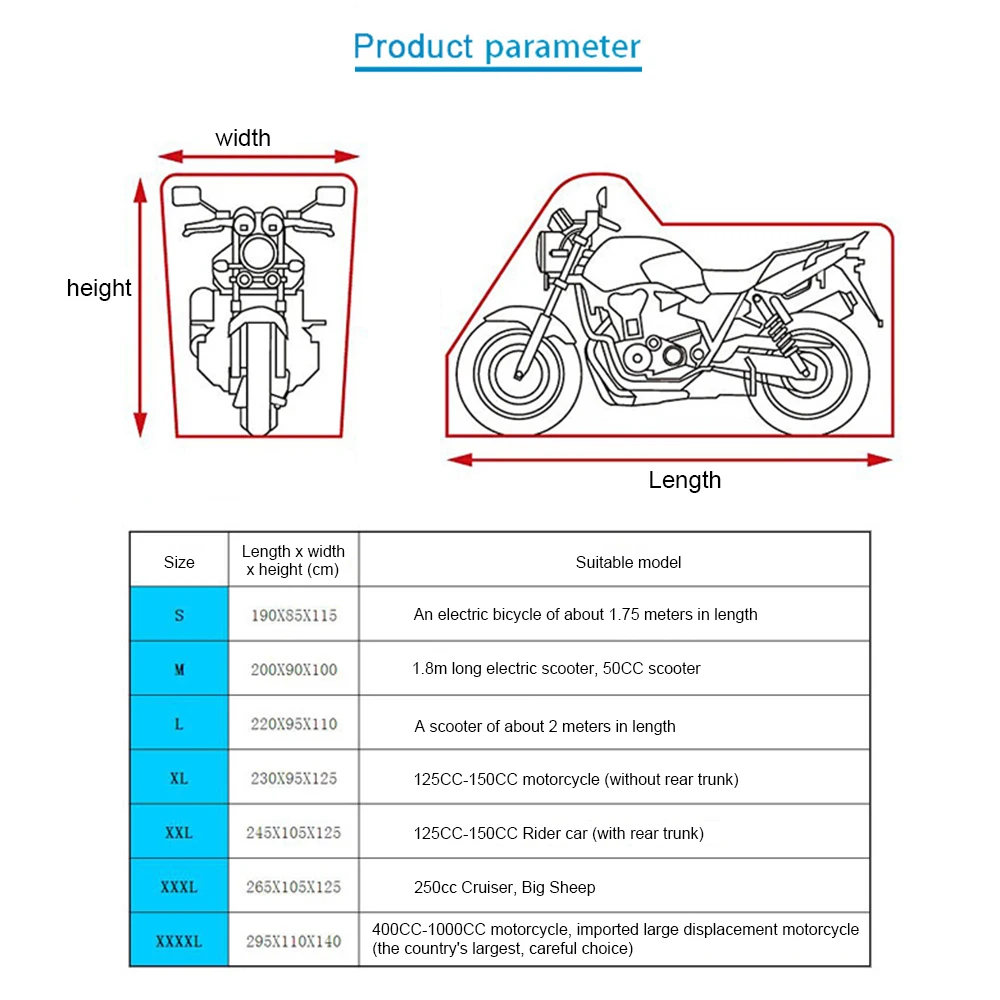 Product parameter

width

height

Length

| Size | Length x width x height (cm) | Suitable model |
|---|---|---|
| S | 190X85X115 | An electric bicycle of about 1.75 meters in length |
| M | 200X90X100 | 1.8m long electric scooter, 50CC scooter |
| L | 220X95X110 | A scooter of about 2 meters in length |
| XL | 230X95X125 | 125CC-150CC motorcycle (without rear trunk) |
| XXL | 245X105X125 | 125CC-150CC Rider car (with rear trunk) |
| XXXL | 265X105X125 | 250cc Cruiser, Big Sheep |
| XXXXL | 295X110X140 | 400CC-1000CC motorcycle, imported large displacement motorcycle (the country's largest, careful choice) |