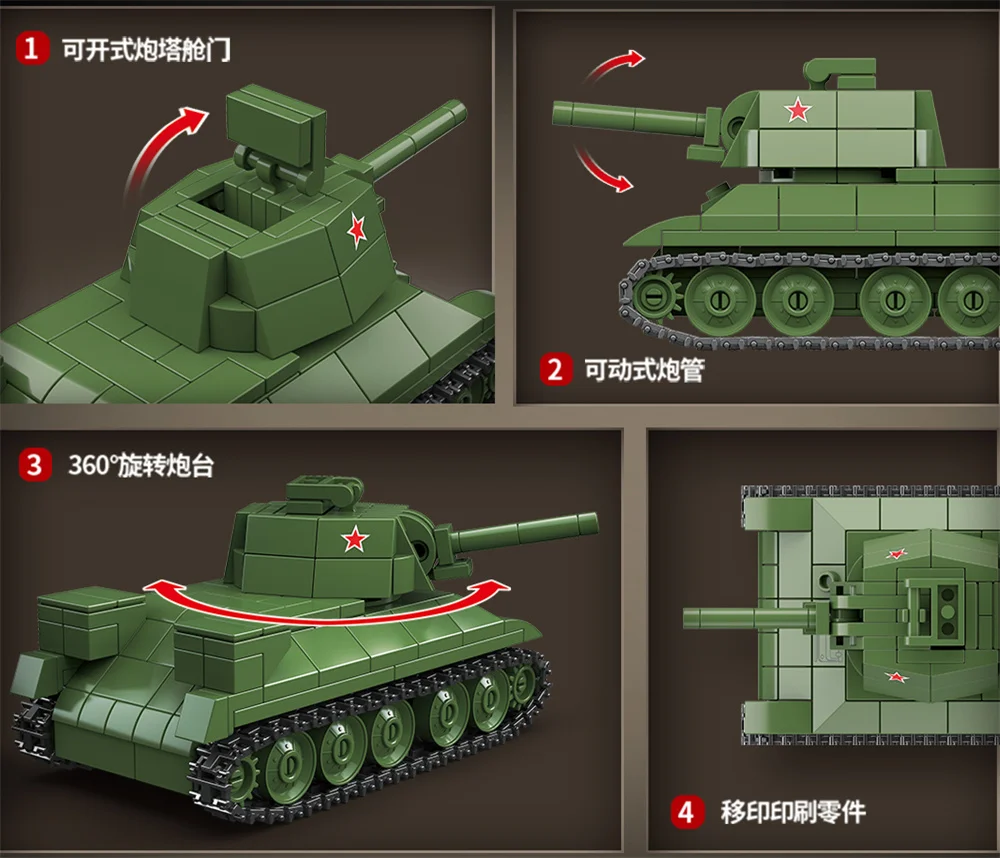 1 可开式炮塔舱门

2 可动式炮管

3 360°旋转炮台

4 移印印刷零件