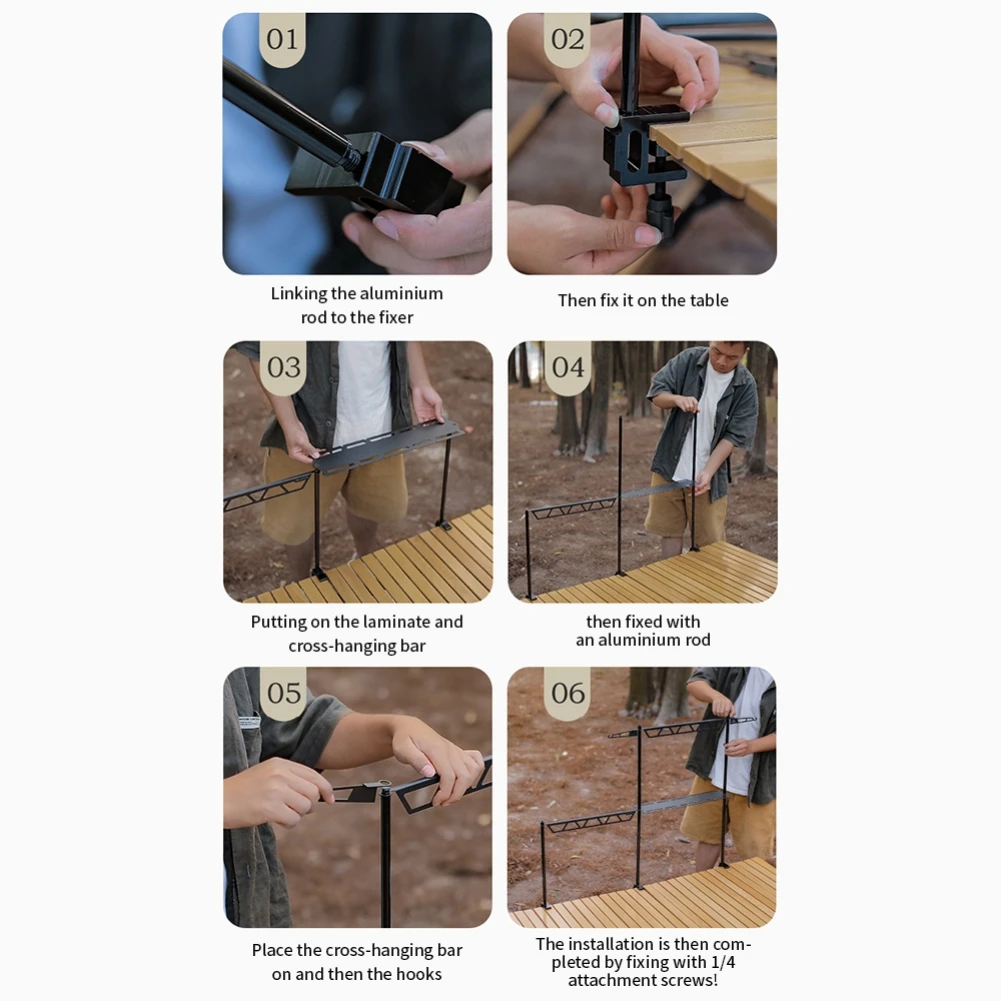 01

Linking the aluminium rod to the fixer

02

Then fix it on the table

03

Putting on the laminate and cross-hanging bar

04

then fixed with an aluminium rod

05

Place the cross-hanging bar on and then the hooks

06

The installation is then completed by fixing with 1/4 attachment screws!