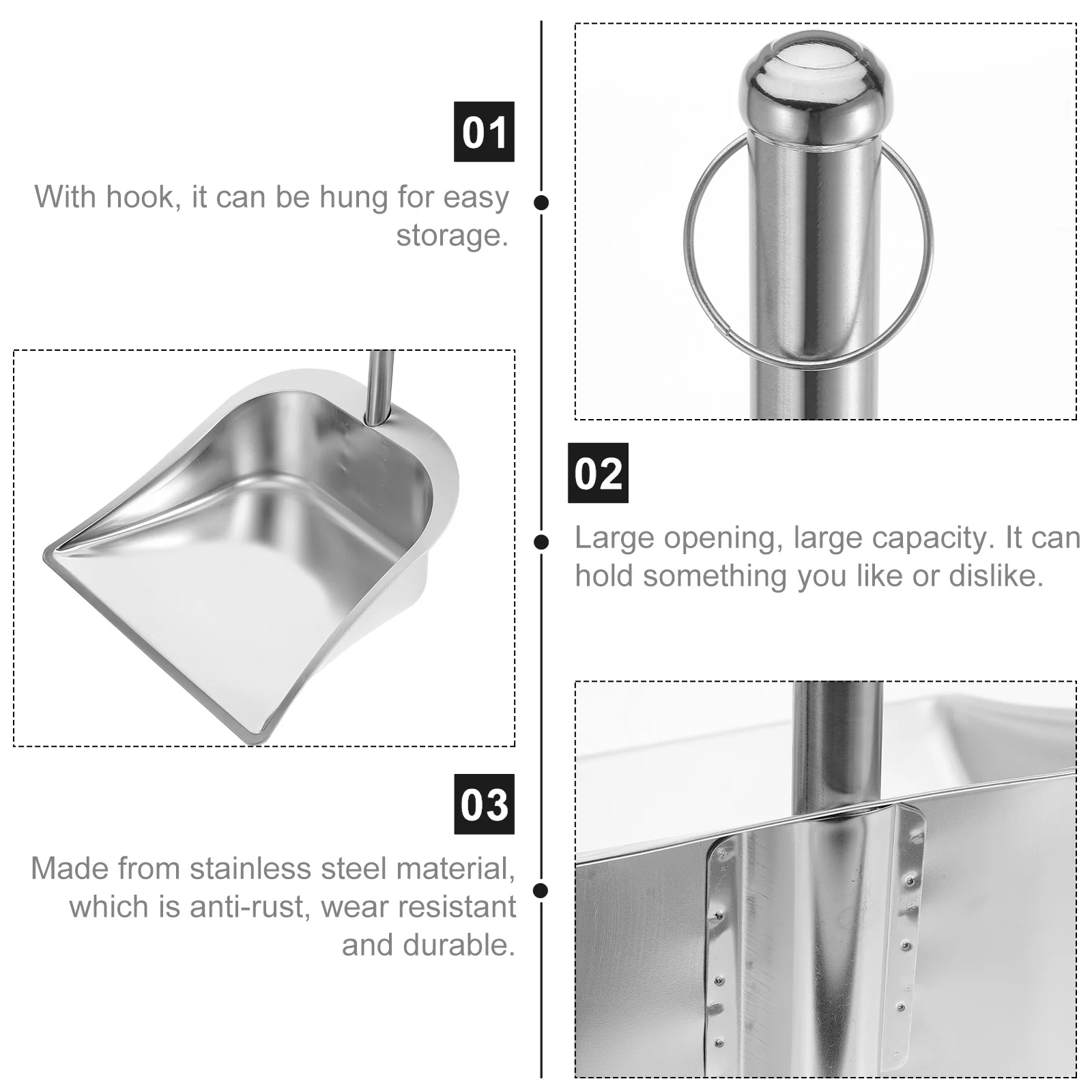 01

With hook, it can be hung for easy storage.

02

Large opening, large capacity. It can hold something you like or dislike.

03

Made from stainless steel material, which is anti-rust, wear resistant and durable.