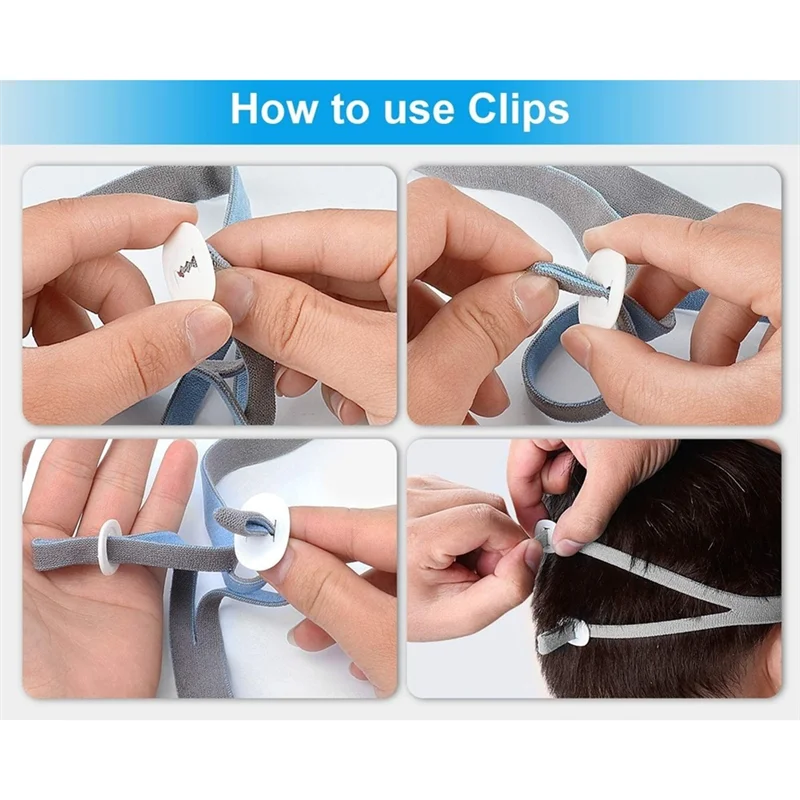 How to use Clips