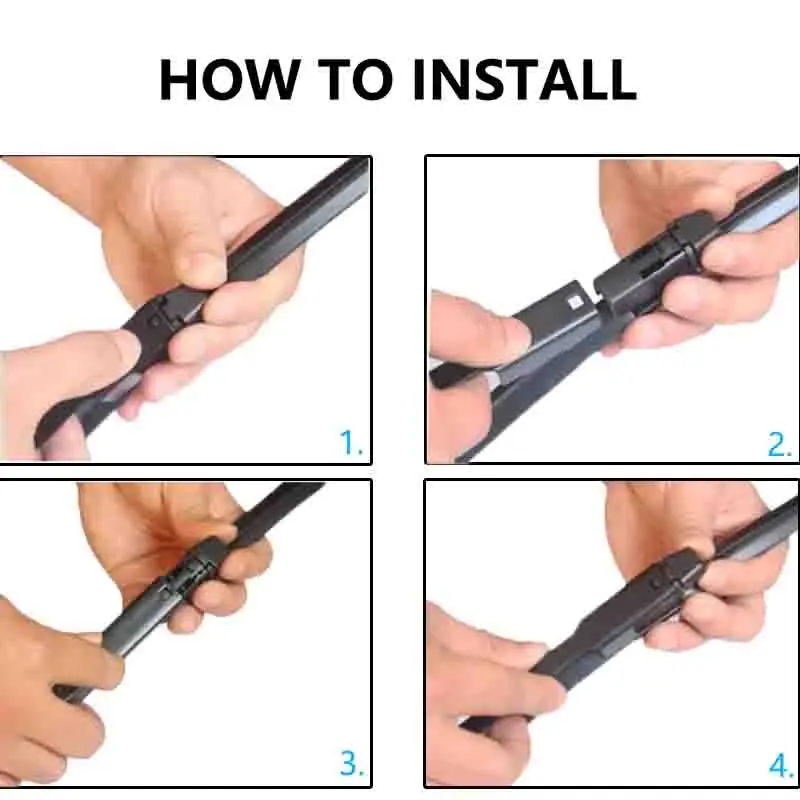 HOW TO INSTALL

1.

2.

3.

4.