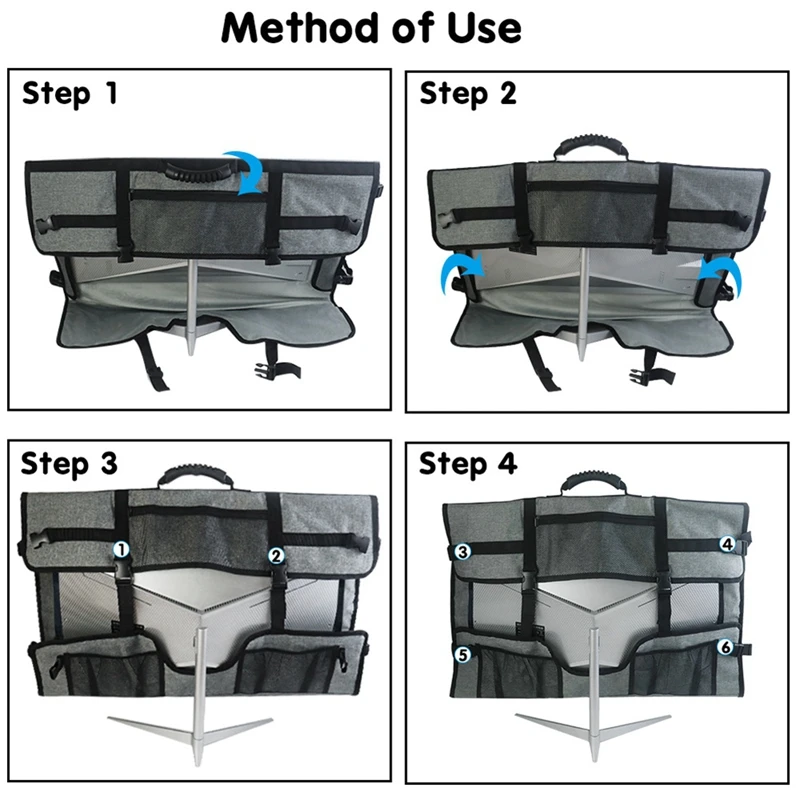 Method of Use

Step 1

Step 2

Step 3

1 2

Step 4

3 4

5 6