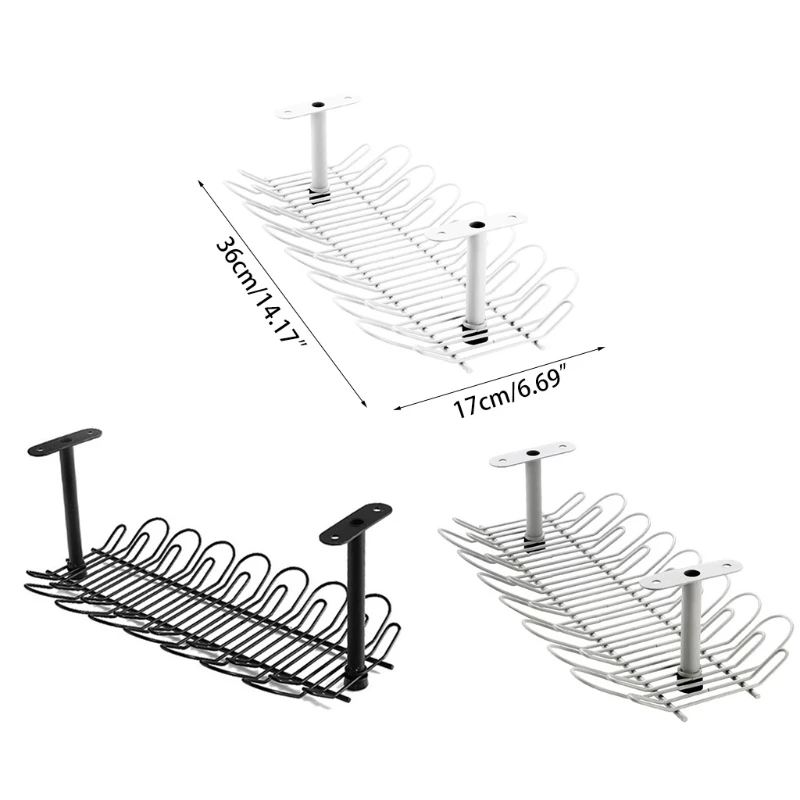 36cm/14.17"

17cm/6.69"