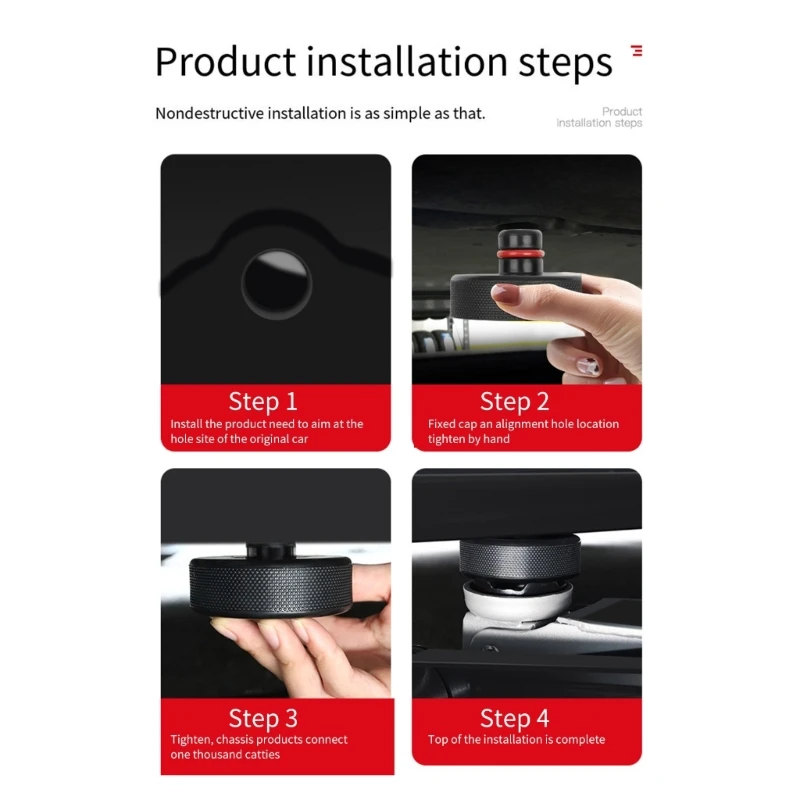 Product installation steps

Nondestructive installation is as simple as that.

Product installation steps

Step 1
Install the product need to aim at the hole site of the original car

Step 2
Fixed cap an alignment hole location tighten by hand

Step 3
Tighten, chassis products connect one thousand catties

Step 4
Top of the installation is complete