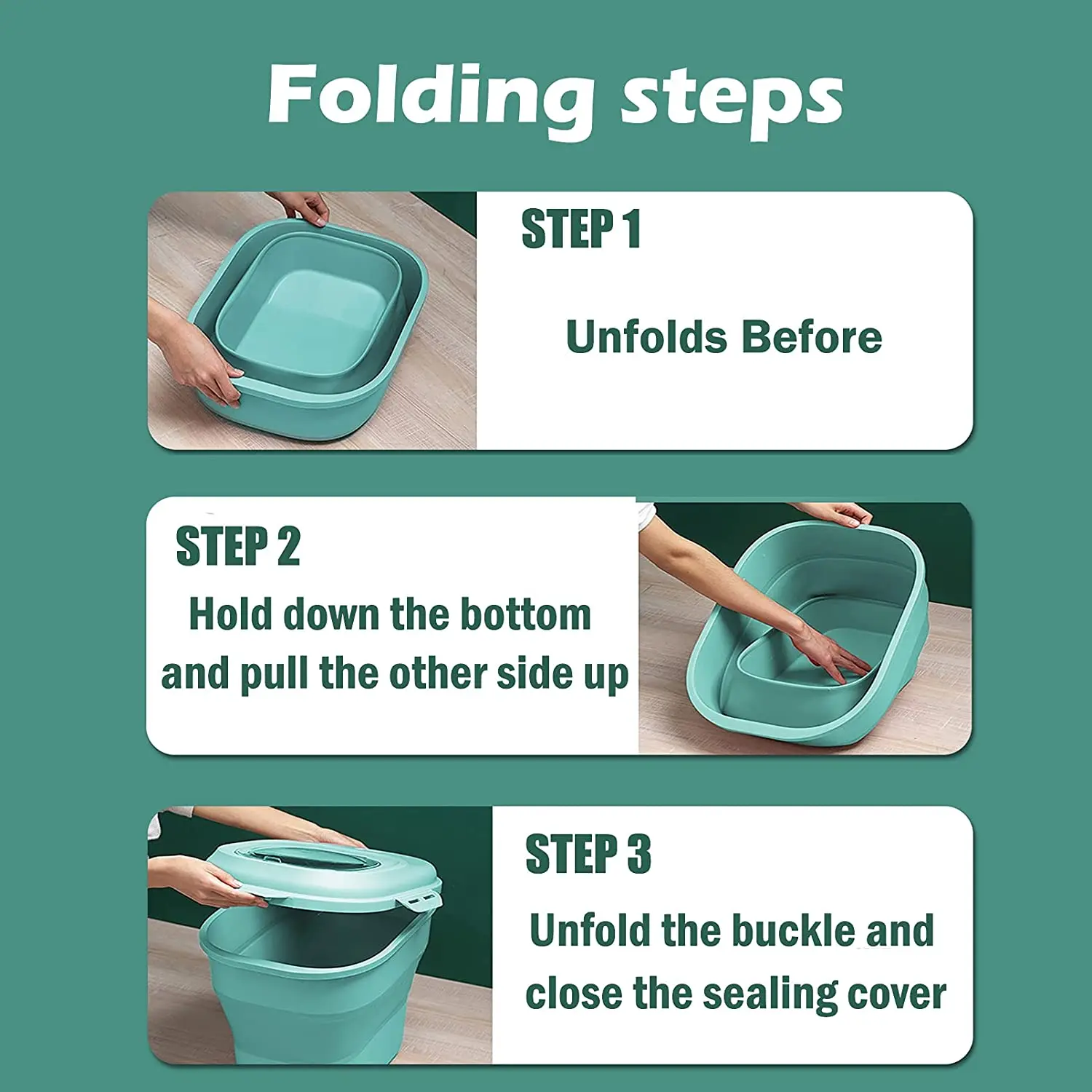 Folding steps

STEP 1

Unfolds Before

STEP 2

Hold down the bottom and pull the other side up

STEP 3

Unfold the buckle and close the sealing cover