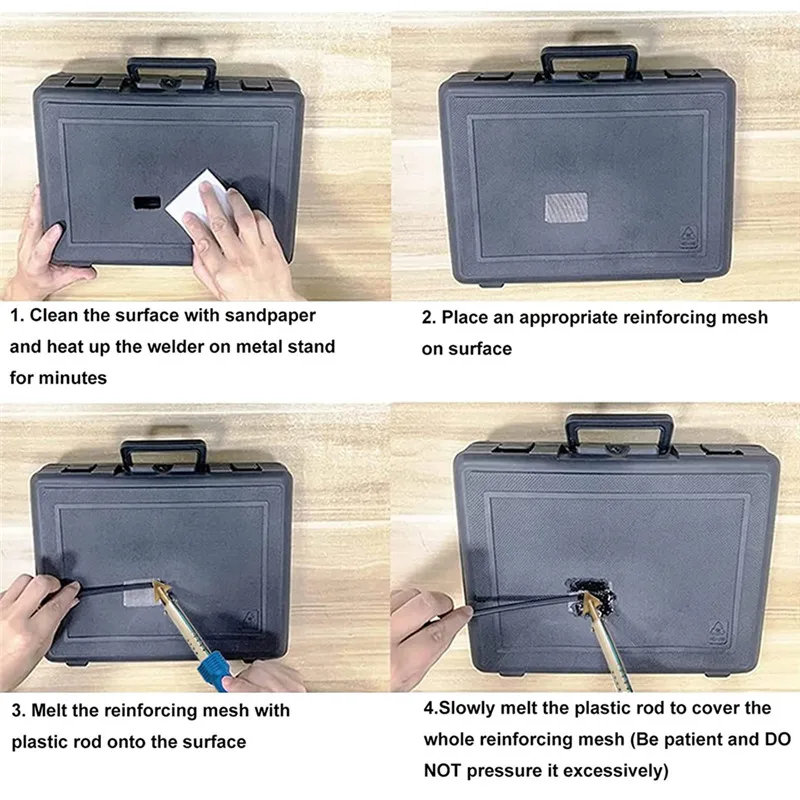 1. Clean the surface with sandpaper and heat up the welder on metal stand for minutes

2. Place an appropriate reinforcing mesh on surface

3. Melt the reinforcing mesh with plastic rod onto the surface

4.Slowly melt the plastic rod to cover the whole reinforcing mesh (Be patient and DO NOT pressure it excessively)