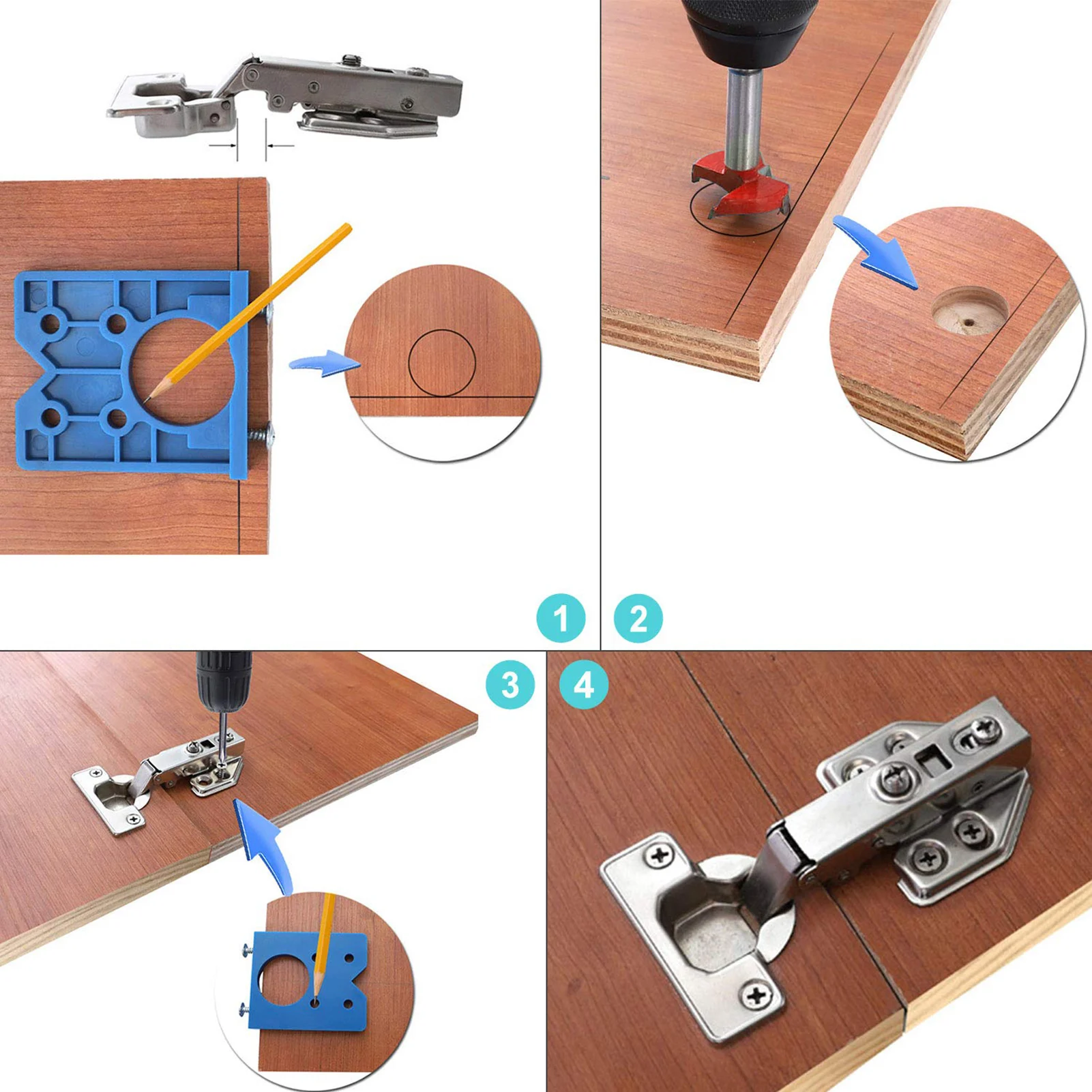 1
2
3
4