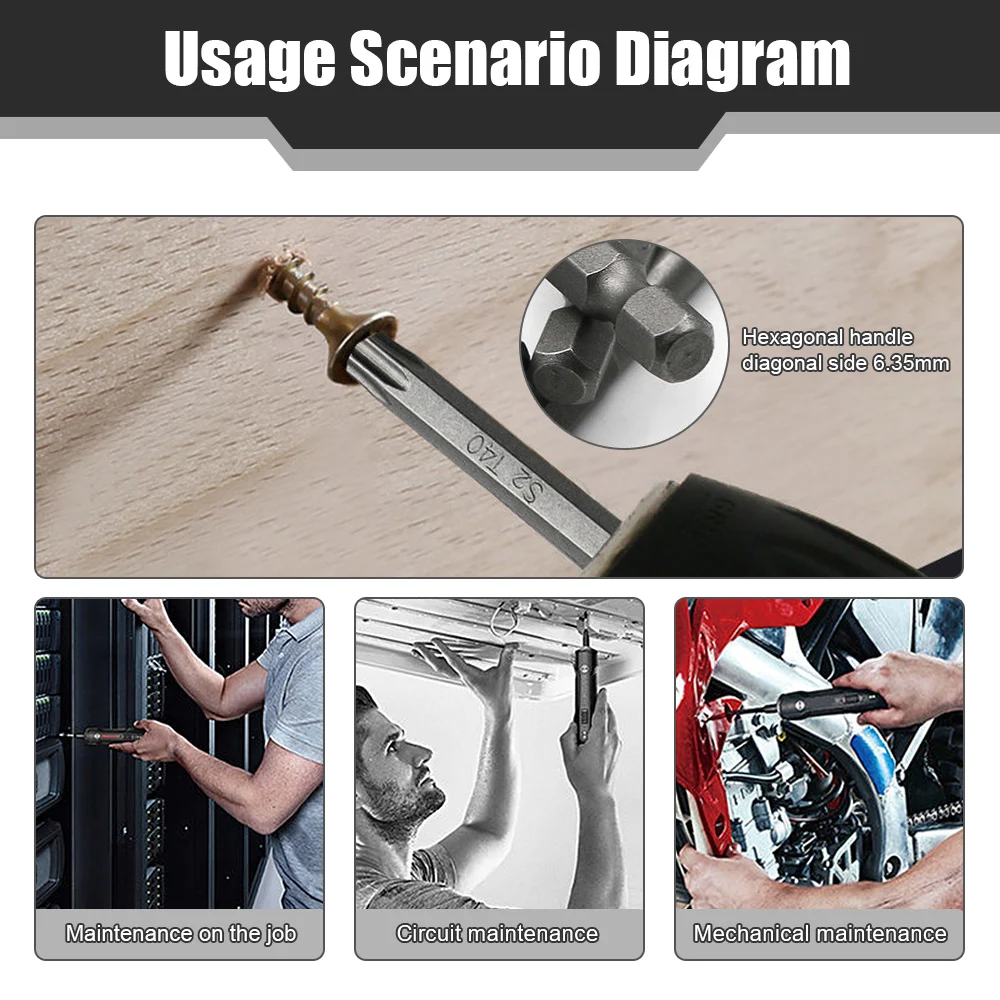 Usage Scenario Diagram

S2 T40

Hexagonal handle diagonal side 6.35mm

Maintenance on the job

Circuit maintenance

Mechanical maintenance