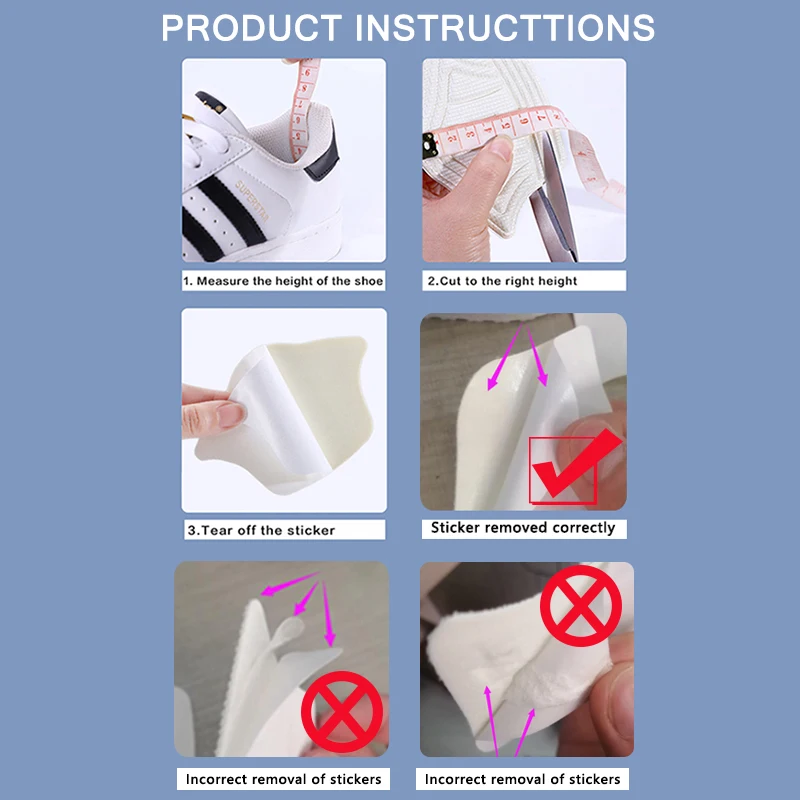 PRODUCT INSTRUCTTIONS

SUPERSTAR

1. Measure the height of the shoe

2.Cut to the right height

3.Tear off the sticker

Sticker removed correctly

Incorrect removal of stickers

Incorrect removal of stickers