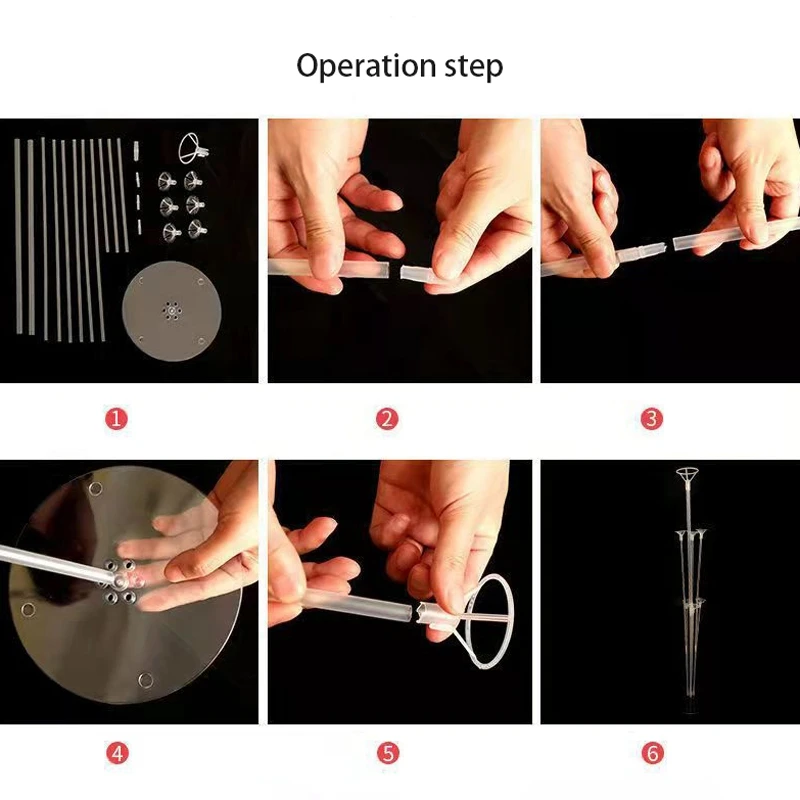 Operation step

1

2

3

4

5

6