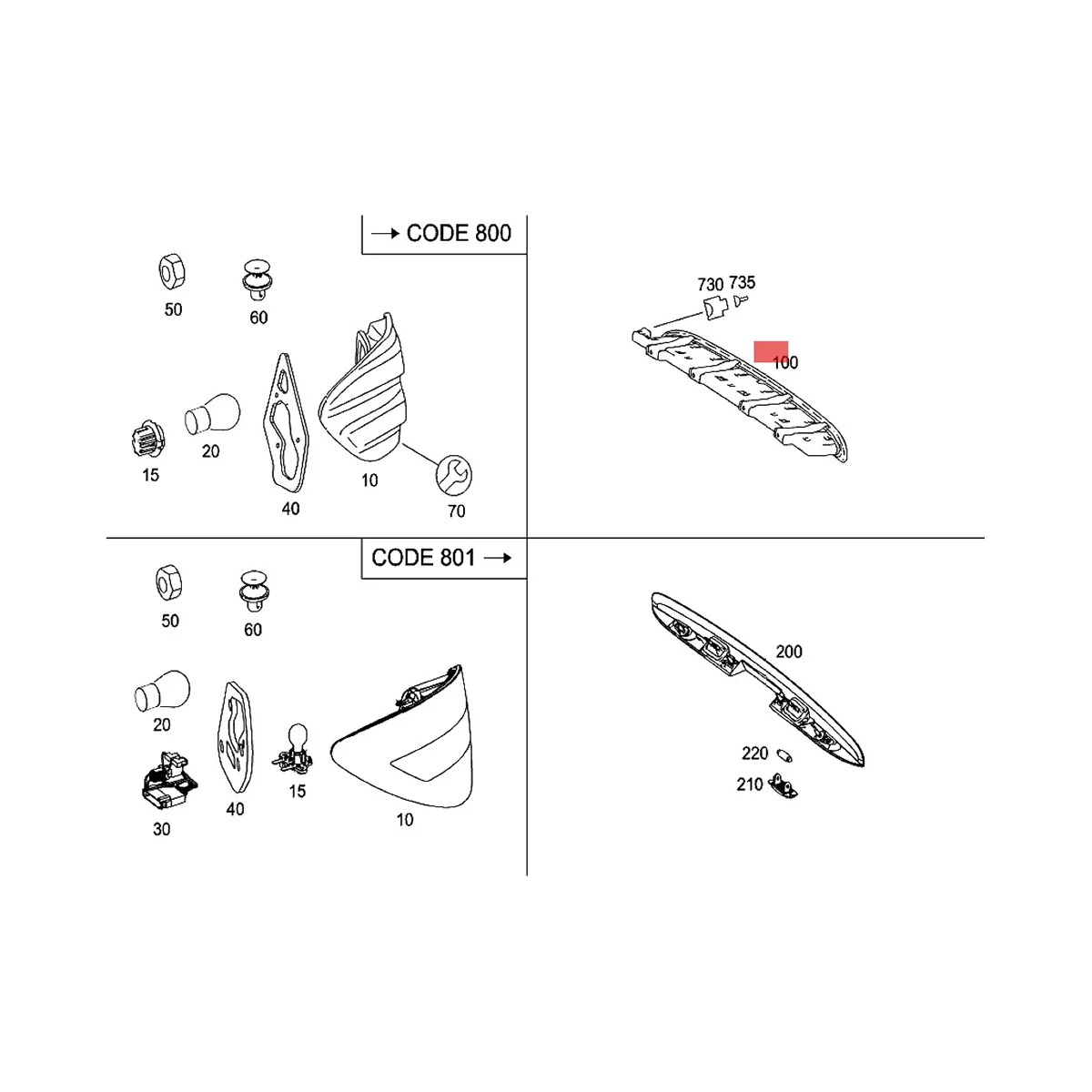 → CODE 800

50
60
15
20
40
10
70

730 735
100

CODE 801 →

50
60
20
30
40
15
10

200
220
210