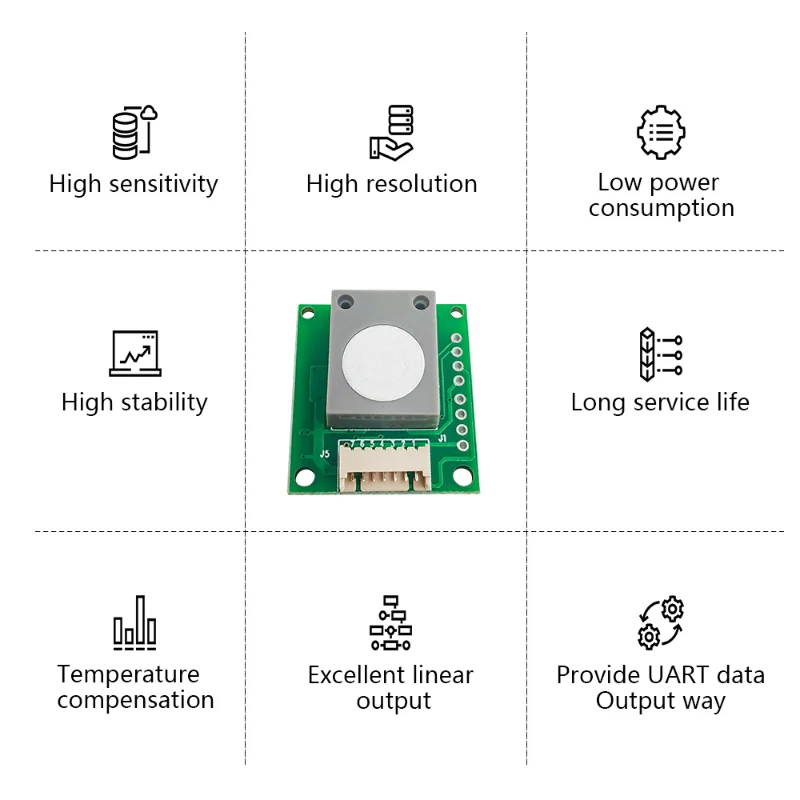 High sensitivity

High resolution

Low power consumption

High stability

J5

J1

Long service life

Temperature compensation

Excellent linear output

Provide UART data Output way